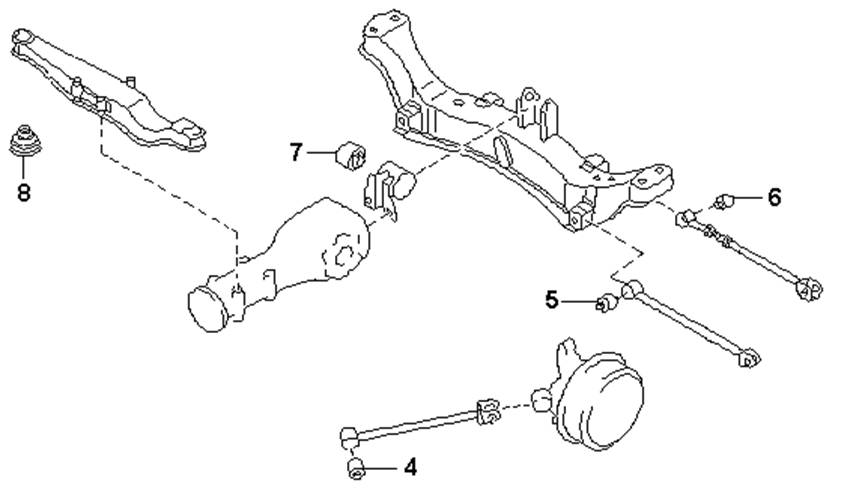 8
7
6
5
4