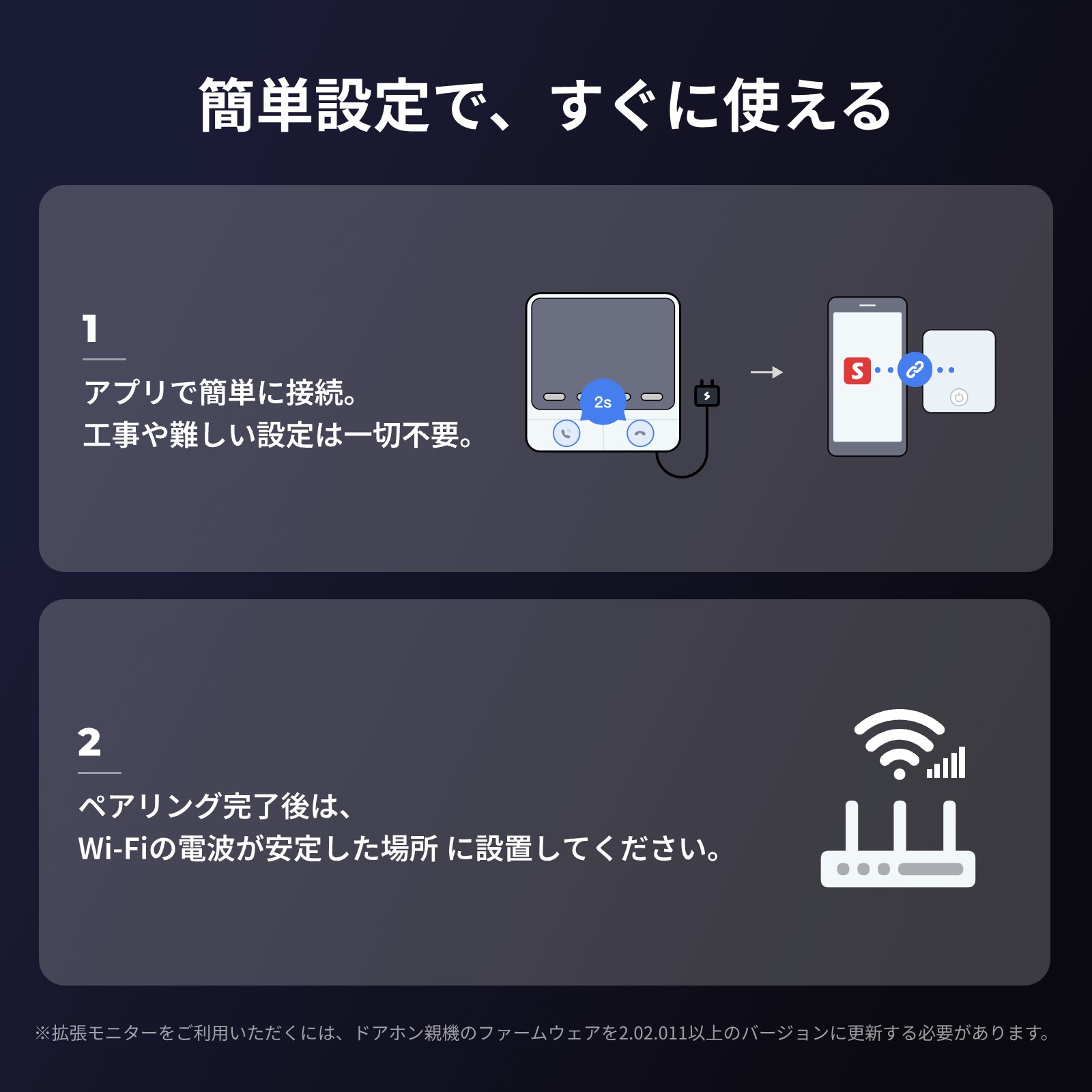 簡単設定で、すぐに使える

1

アプリで簡単に接続。
工事や難しい設定は一切不要。

2s

S

2

ペアリング完了後は、
Wi-Fiの電波が安定した場所 に設置してください。

※拡張モニターをご利用いただくには、ドアホン親機のファームウェアを2.02.011以上のバージョンに更新する必要があります。