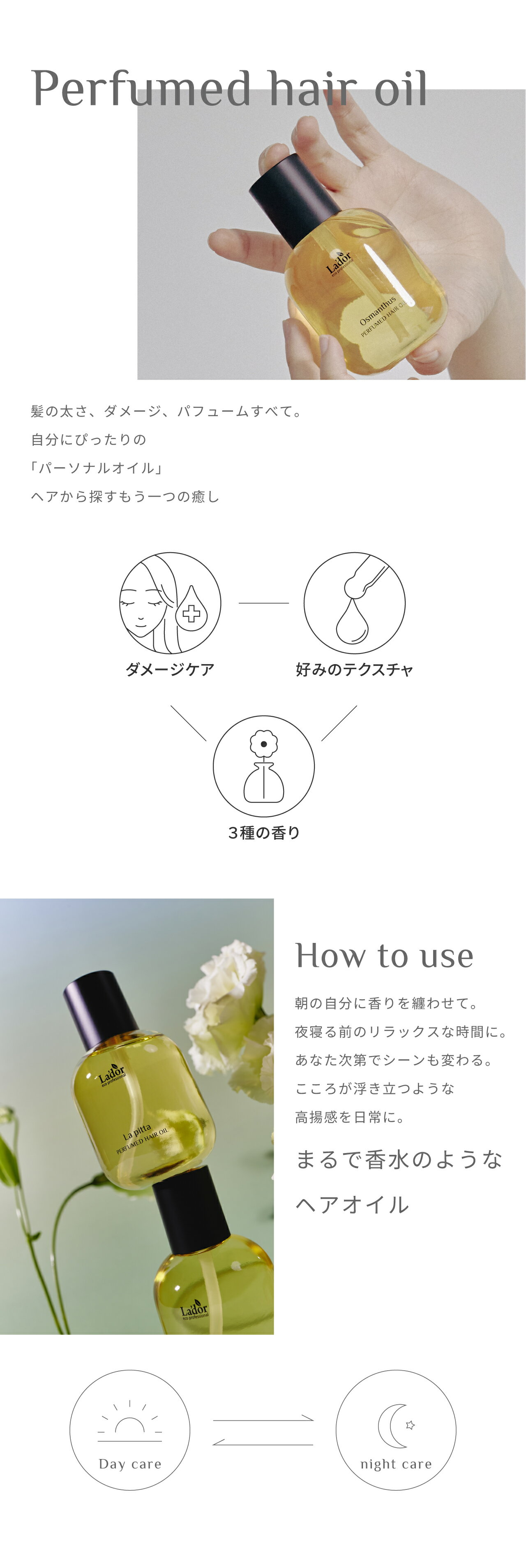 Perfumed hair oil

La'dor

Osmanthus
PERFUMED HAIR OIL

髪の太さ、ダメージ、パフュームすべて。
自分にぴったりの
「パーソナルオイル」
ヘアから探すもう一つの癒し

ダメージケア

好みのテクスチャ

3種の香り

La'dor
eco professional

La pitta
PERFUMED HAIR OIL

La'dor
eco professional

How to use

朝の自分に香りを纏わせて。
夜寝る前のリラックスな時間に。
あなた次第でシーンも変わる。
こころが浮き立つような
高揚感を日常に。

まるで香水のような
ヘアオイル

Day care

night care