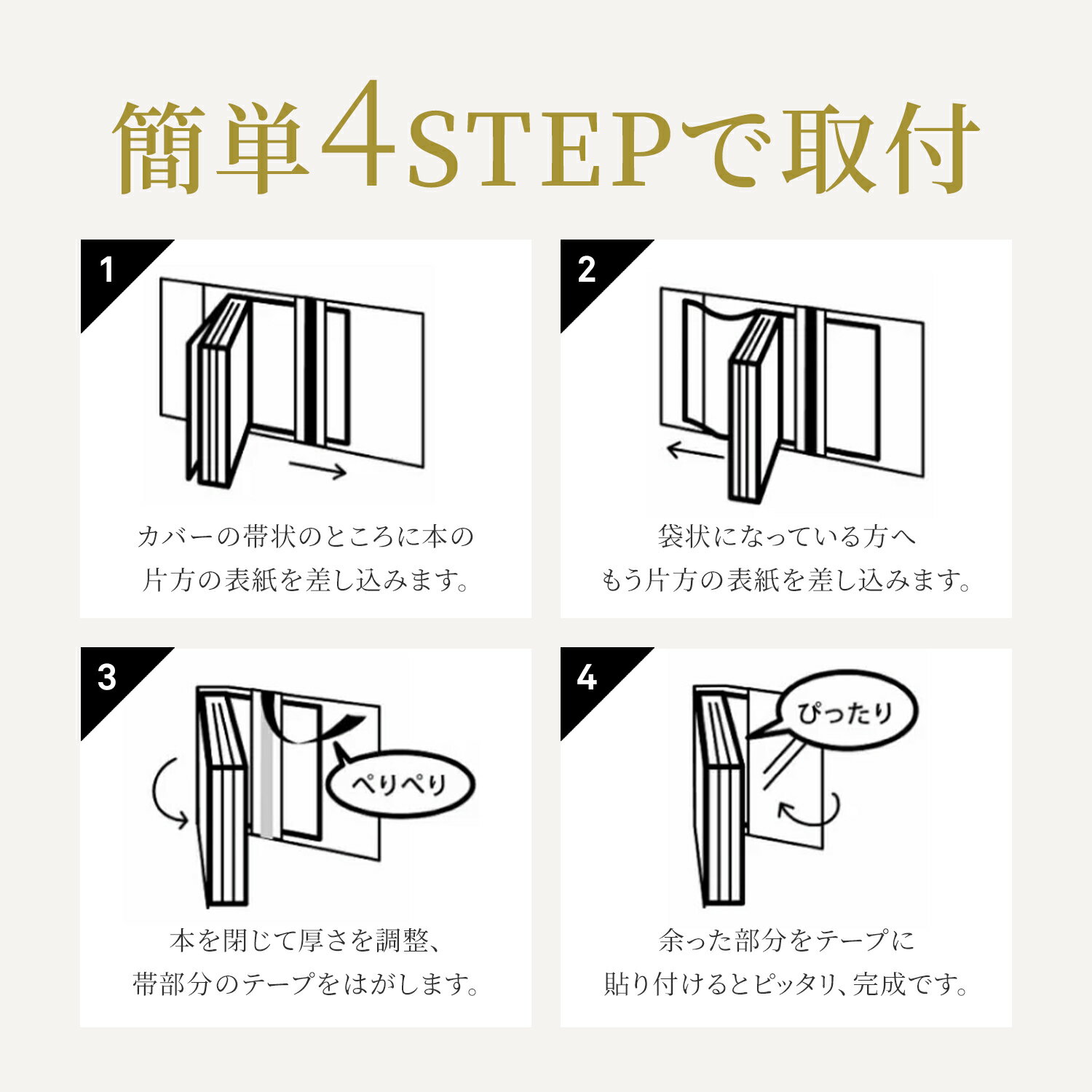 簡単4STEPで取付

1

カバーの帯状のところに本の片方の表紙を差し込みます。

2

袋状になっている方へもう片方の表紙を差し込みます。

3

ぺりぺり

本を閉じて厚さを調整、帯部分のテープをはがします。

4

ぴったり

余った部分をテープに貼り付けるとピッタリ、完成です。