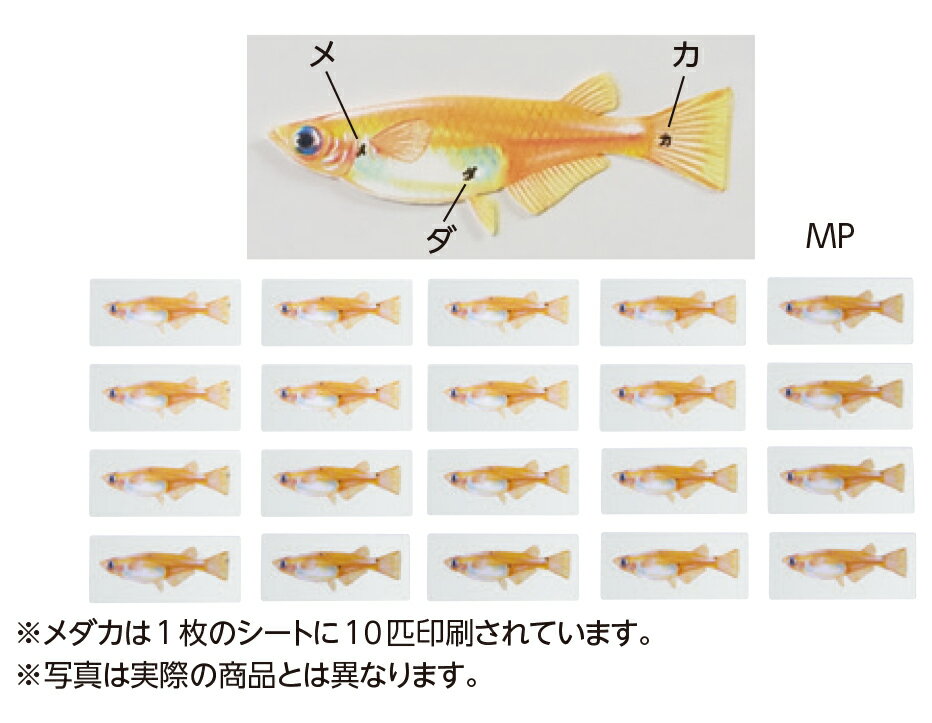 メ
カ
ダ
MP
※メダカは１枚のシートに１０匹印刷されています。
※写真は実際の商品とは異なります。