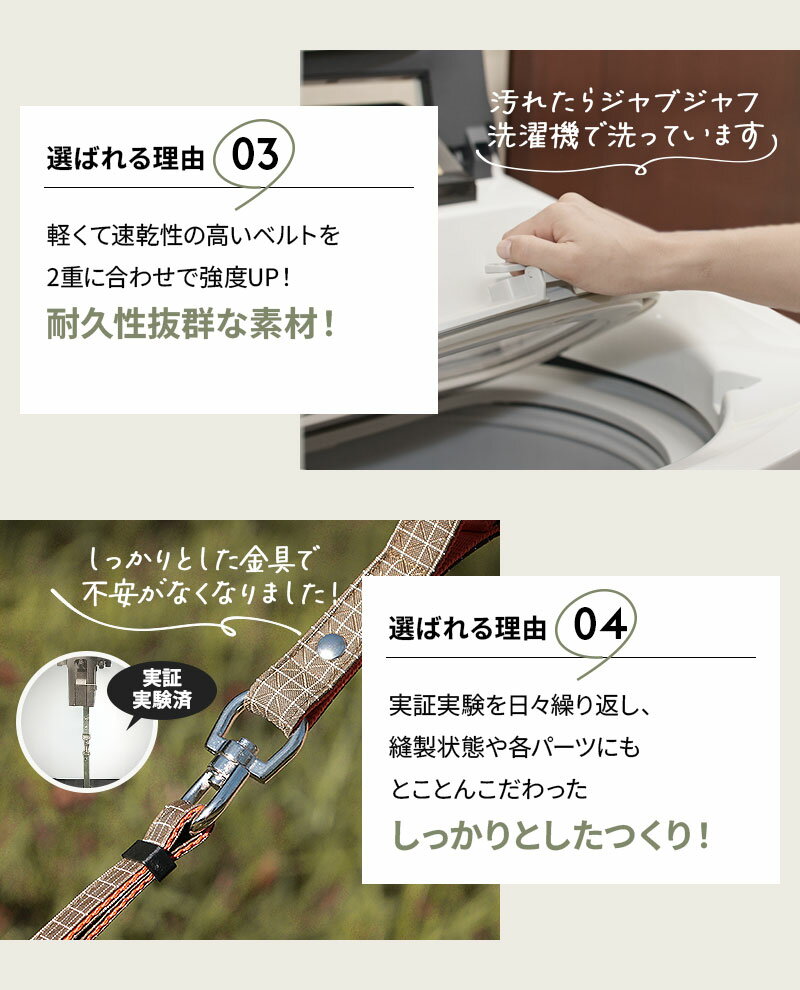 選ばれる理由 03

軽くて速乾性の高いベルトを
2重に合わせで強度UP！
耐久性抜群な素材！

汚れたらジャブジャブ
洗濯機で洗っています

しっかりとした金具で
不安がなくなりました！

実証
実験済

選ばれる理由 04

実証実験を日々繰り返し、
縫製状態や各パーツにも
とことんこだわった
しっかりとしたつくり！