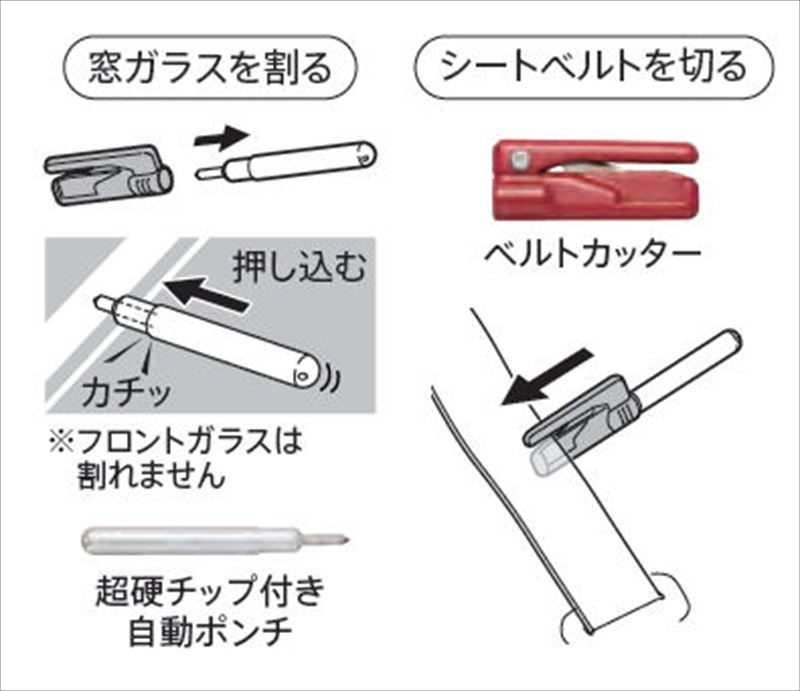 窓ガラスを割る

押し込む

カチッ

※フロントガラスは割れません

超硬チップ付き自動ポンチ

シートベルトを切る

ベルトカッター