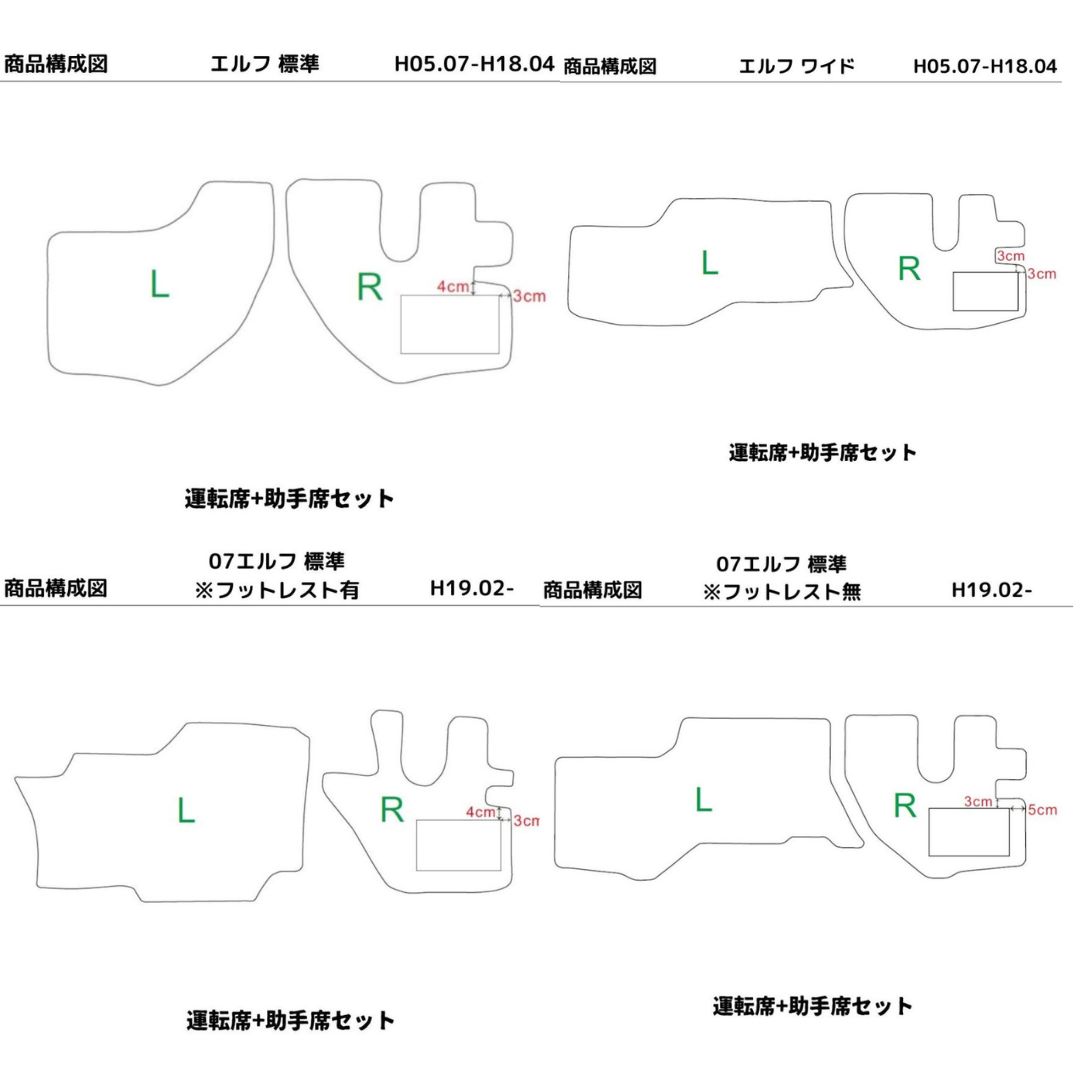 商品構成図　エルフ 標準　H05.07-H18.04

L

R

4cm

3cm

運転席+助手席セット

商品構成図　エルフ ワイド　H05.07-H18.04

L

R

3cm

3cm

運転席+助手席セット

商品構成図　07エルフ 標準 ※フットレスト有　H19.02-

L

R

4cm

3cm

運転席+助手席セット

商品構成図　07エルフ 標準 ※フットレスト無　H19.02-

L

R

3cm

5cm

運転席+助手席セット