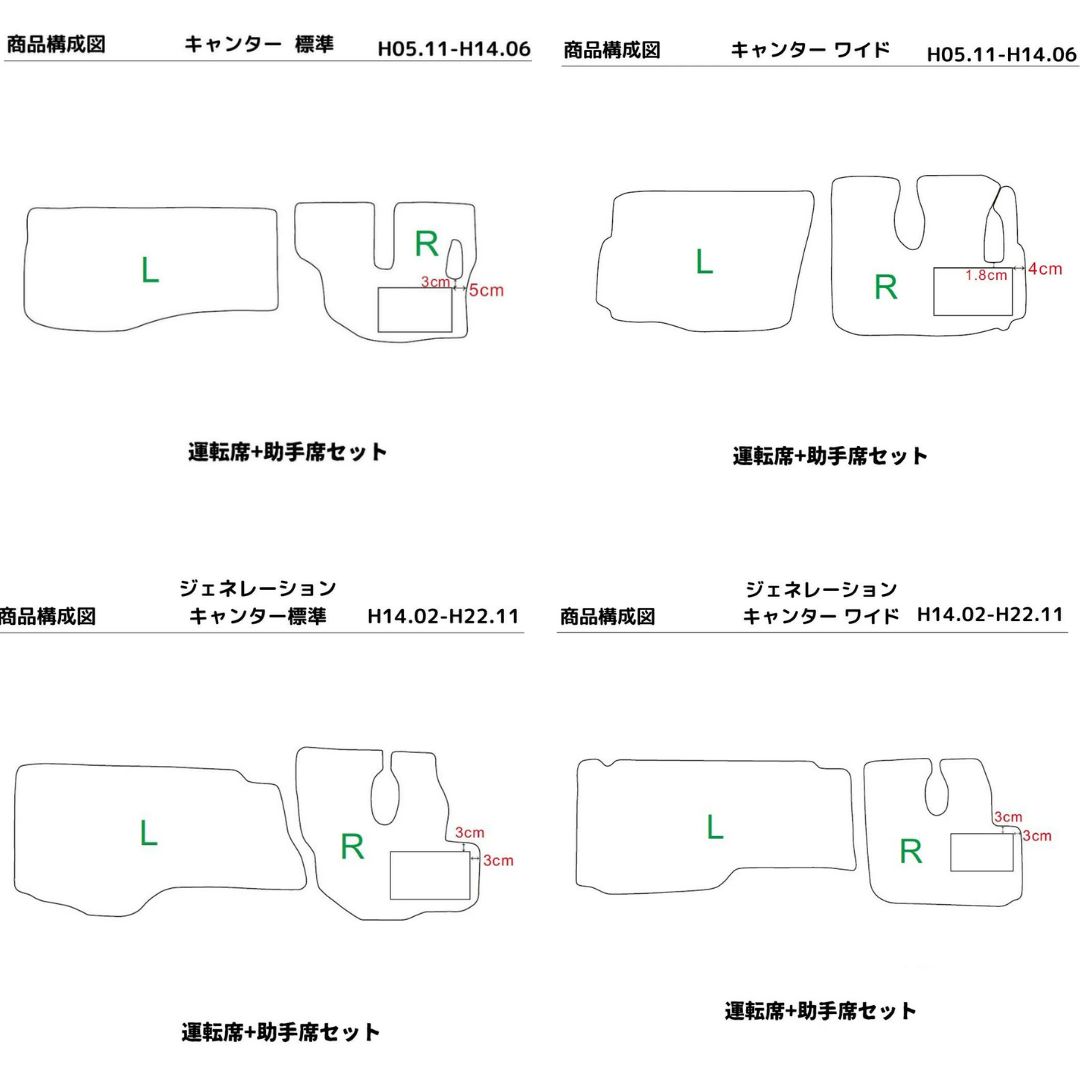 商品構成図 キャンター 標準 H05.11-H14.06

L

R

3cm

5cm

運転席+助手席セット

商品構成図 キャンター ワイド H05.11-H14.06

L

R

1.8cm

4cm

運転席+助手席セット

商品構成図 ジェネレーション キャンター標準 H14.02-H22.11

L

R

3cm

3cm

運転席+助手席セット

商品構成図 ジェネレーション キャンター ワイド H14.02-H22.11

L

R

3cm

3cm

運転席+助手席セット