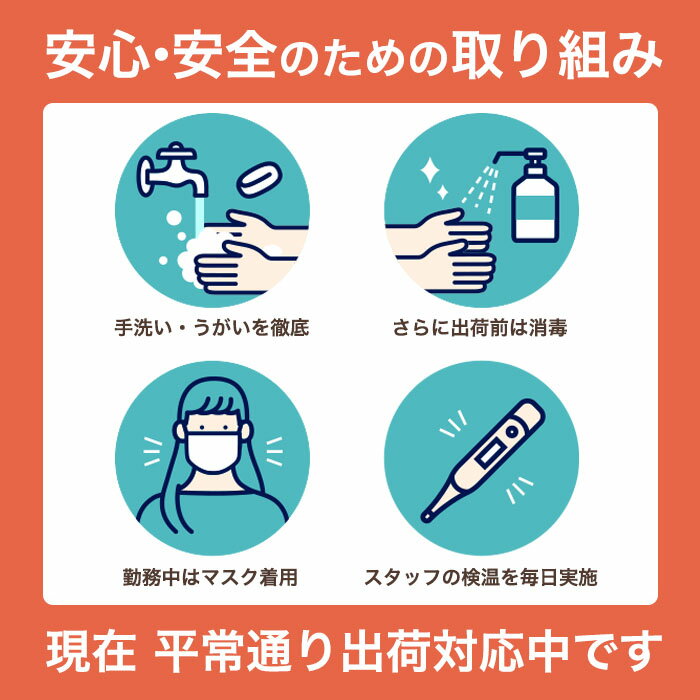 安心・安全のための取り組み

手洗い・うがいを徹底

さらに出荷前は消毒

勤務中はマスク着用

スタッフの検温を毎日実施

現在 平常通り出荷対応中です