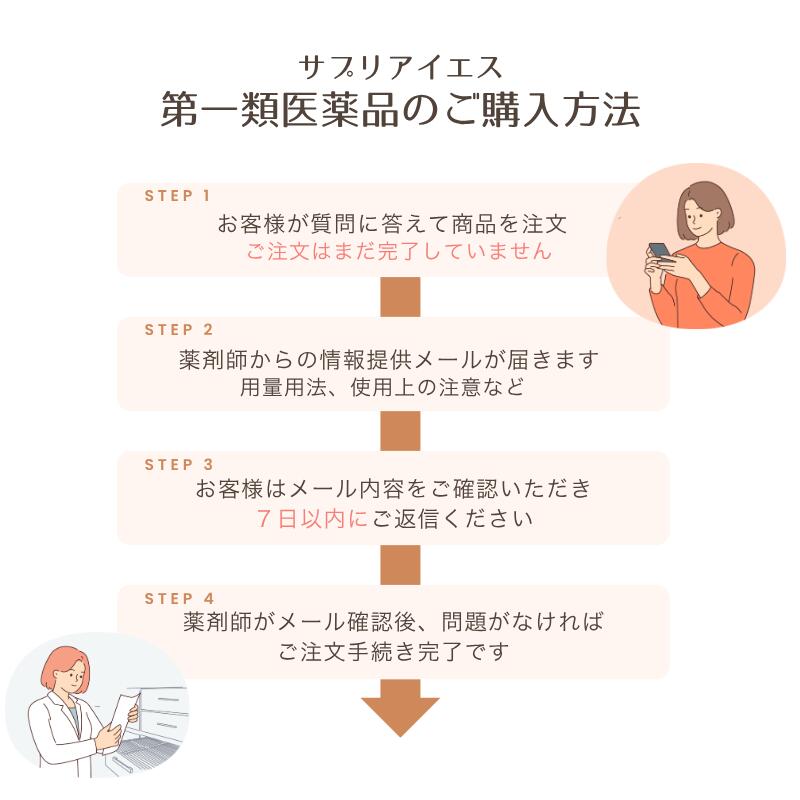 サプリアイエス
第一類医薬品のご購入方法

STEP 1
お客様が質問に答えて商品を注文
ご注文はまだ完了していません

STEP 2
薬剤師からの情報提供メールが届きます
用量用法、使用上の注意など

STEP 3
お客様はメール内容をご確認いただき
７日以内にご返信ください

STEP 4
薬剤師がメール確認後、問題がなければ
ご注文手続き完了です