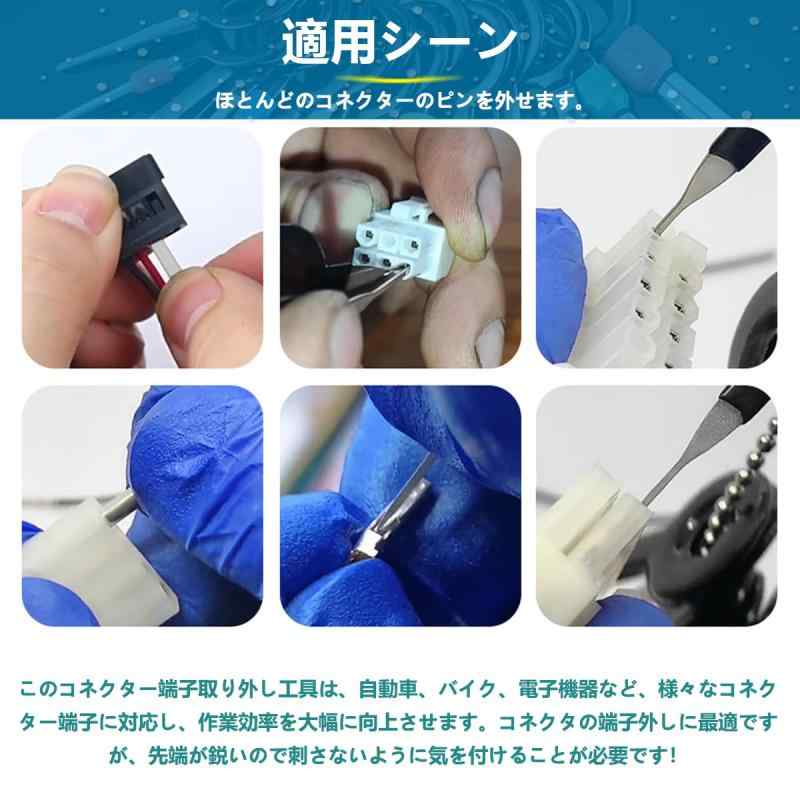 適用シーン

ほとんどのコネクターのピンを外せます。

このコネクター端子取り外し工具は、自動車、バイク、電子機器など、様々なコネクター端子に対応し、作業効率を大幅に向上させます。コネクタの端子外しに最適ですが、先端が鋭いので刺さないように気を付けることが必要です!