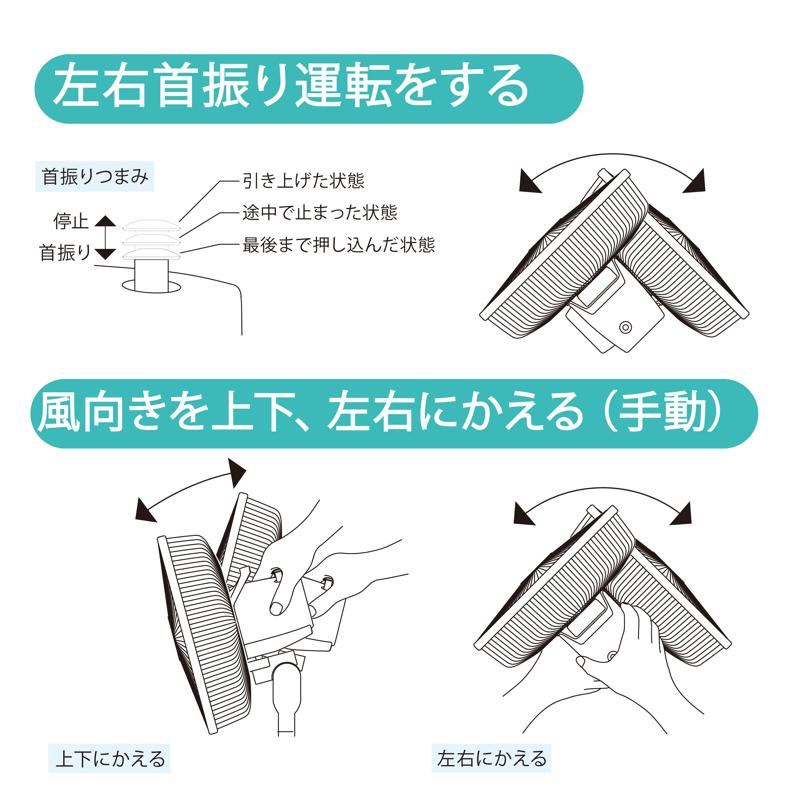 左右首振り運転をする

首振りつまみ

停止

首振り

引き上げた状態

途中で止まった状態

最後まで押し込んだ状態

風向きを上下、左右にかえる（手動）

上下にかえる

左右にかえる