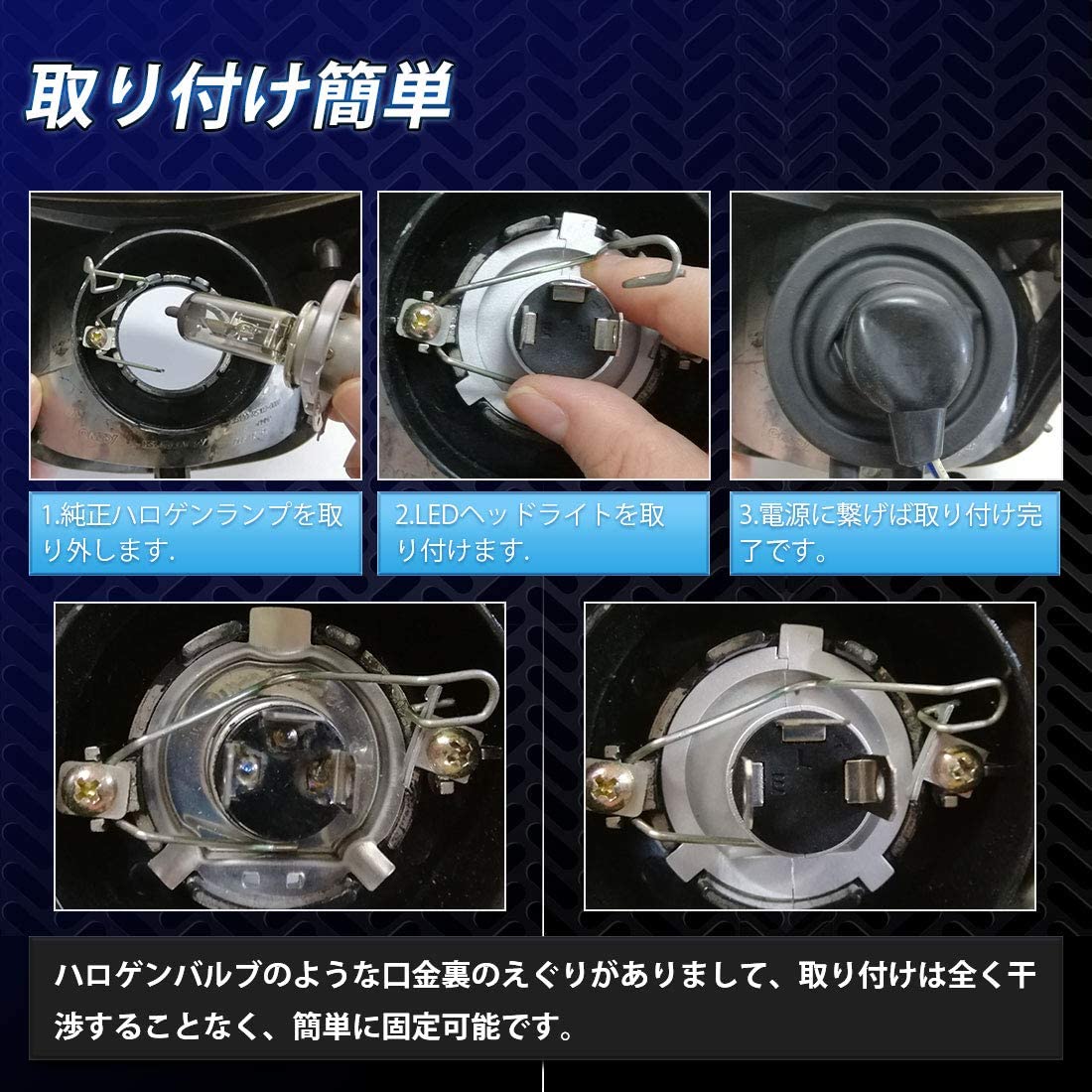 取り付け簡単

1.純正ハロゲンランプを取り外します.

2.LEDヘッドライトを取り付けます.

3.電源に繋げば取り付け完了です。

ハロゲンバルブのような口金裏のえぐりがありまして、取り付けは全く干渉することなく、簡単に固定可能です。