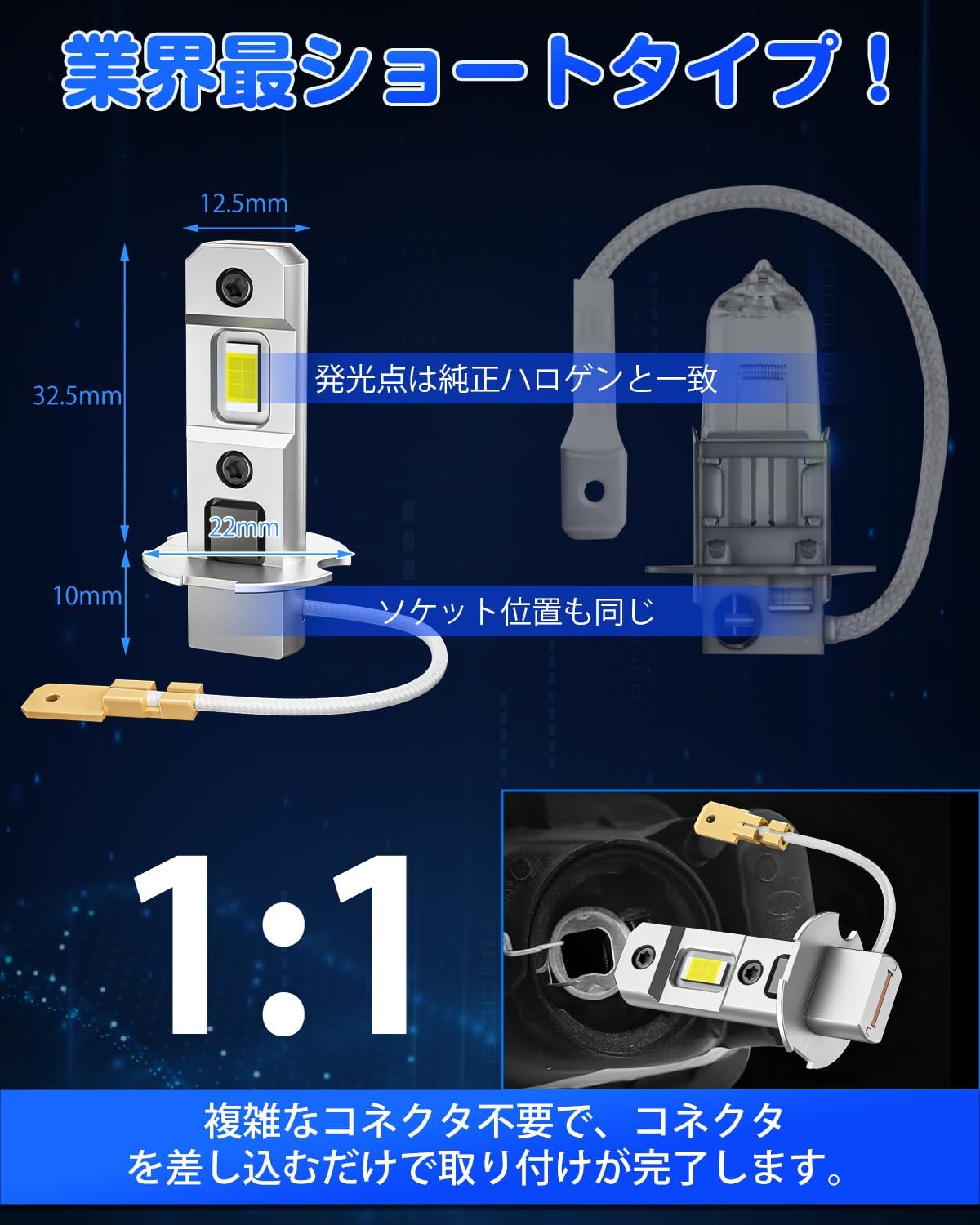 業界最ショートタイプ！

12.5mm

32.5mm

発光点は純正ハロゲンと一致

22mm

10mm

ソケット位置も同じ

1:1

複雑なコネクタ不要で、コネクタを差し込むだけで取り付けが完了します。