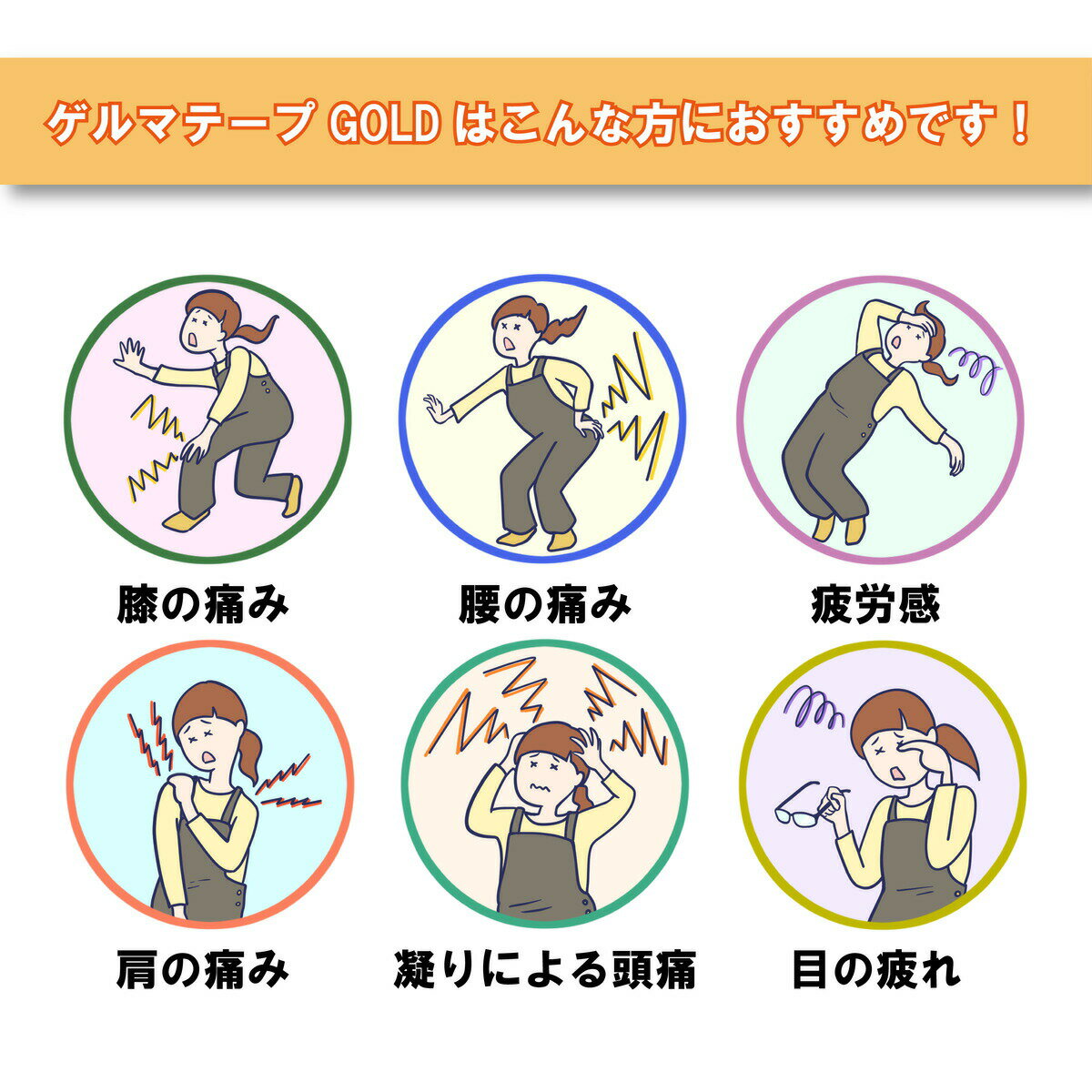 ゲルマテープ GOLD はこんな方におすすめです！

膝の痛み

腰の痛み

疲労感

肩の痛み

凝りによる頭痛

目の疲れ