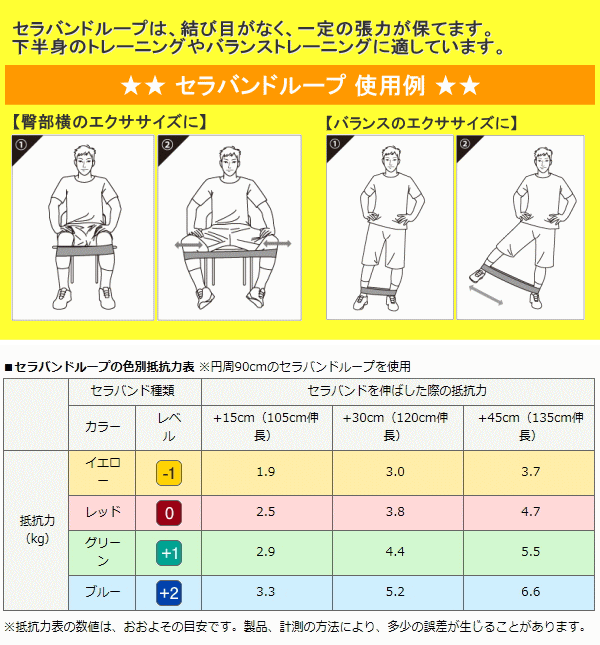 セラバンドループは、結び目がなく、一定の張力が保てます。
下半身のトレーニングやバランストレーニングに適しています。

★★ セラバンドループ 使用例 ★★

【臀部横のエクササイズに】

①

②

【バランスのエクササイズに】

①

②

■セラバンドループの色別抵抗力表 ※円周90cmのセラバンドループを使用

| | セラバンド種類 | | セラバンドを伸ばした際の抵抗力 | | |
|---|---|---|---|---|---|
| | カラー | レベル | +15cm（105cm伸長） | +30cm（120cm伸長） | +45cm（135cm伸長） |
| 抵抗力（kg） | イエロー | -1 | 1.9 | 3.0 | 3.7 |
| | レッド | 0 | 2.5 | 3.8 | 4.7 |
| | グリーン | +1 | 2.9 | 4.4 | 5.5 |
| | ブルー | +2 | 3.3 | 5.2 | 6.6 |

※抵抗力表の数値は、おおよその目安です。製品、計測の方法により、多少の誤差が生じることがあります。