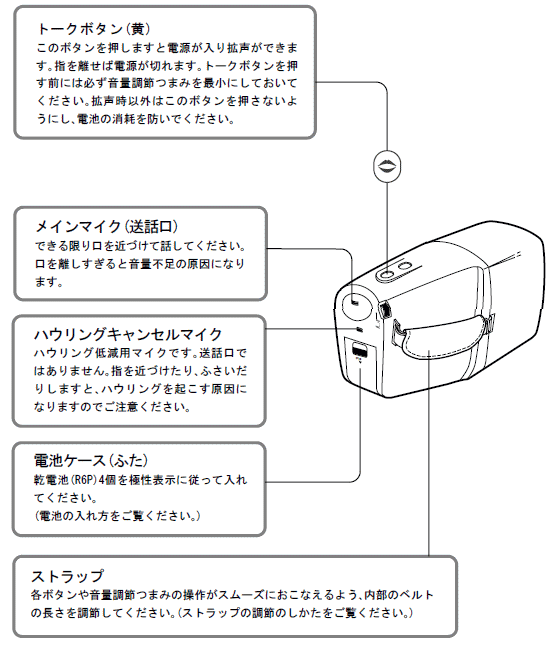 トークボタン(黄)
このボタンを押しますと電源が入り拡声ができます。指を離せば電源が切れます。トークボタンを押す前には必ず音量調節つまみを最小にしておいてください。拡声時以外はこのボタンを押さないようにし、電池の消耗を防いでください。

メインマイク(送話口)
できる限り口を近づけて話してください。口を離しすぎると音量不足の原因になります。

ハウリングキャンセルマイク
ハウリング低減用マイクです。送話口ではありません。指を近づけたり、ふさいだりしますと、ハウリングを起こす原因になりますのでご注意ください。

電池ケース(ふた)
乾電池(R6P)4個を極性表示に従って入れてください。
(電池の入れ方をご覧ください。)

ストラップ
各ボタンや音量調節つまみの操作がスムーズにおこなえるよう、内部のベルトの長さを調節してください。(ストラップの調節のしかたをご覧ください。)