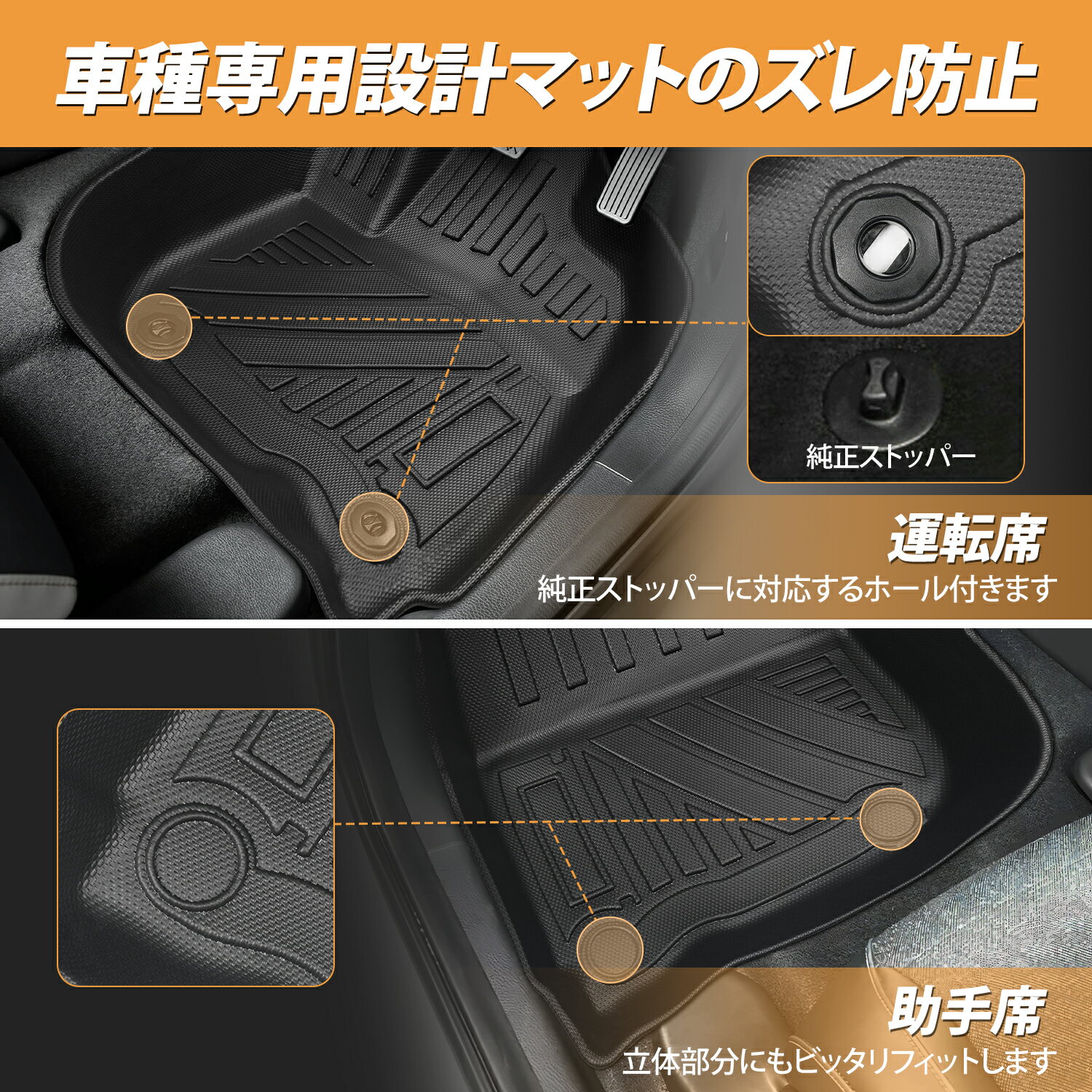 車種専用設計マットのズレ防止

純正ストッパー

運転席
純正ストッパーに対応するホール付きます

助手席
立体部分にもピッタリフィットします