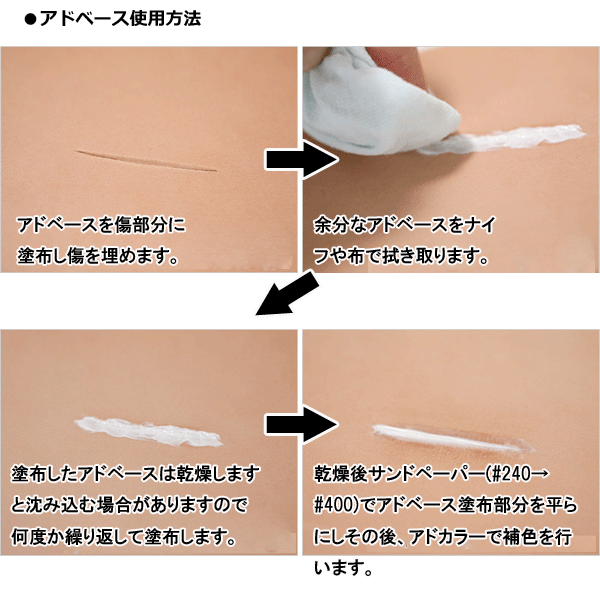 ●アドベース使用方法

アドベースを傷部分に塗布し傷を埋めます。

余分なアドベースをナイフや布で拭き取ります。

塗布したアドベースは乾燥しますと沈み込む場合がありますので何度か繰り返して塗布します。

乾燥後サンドペーパー(#240→#400)でアドベース塗布部分を平らにしその後、アドカラーで補色を行います。