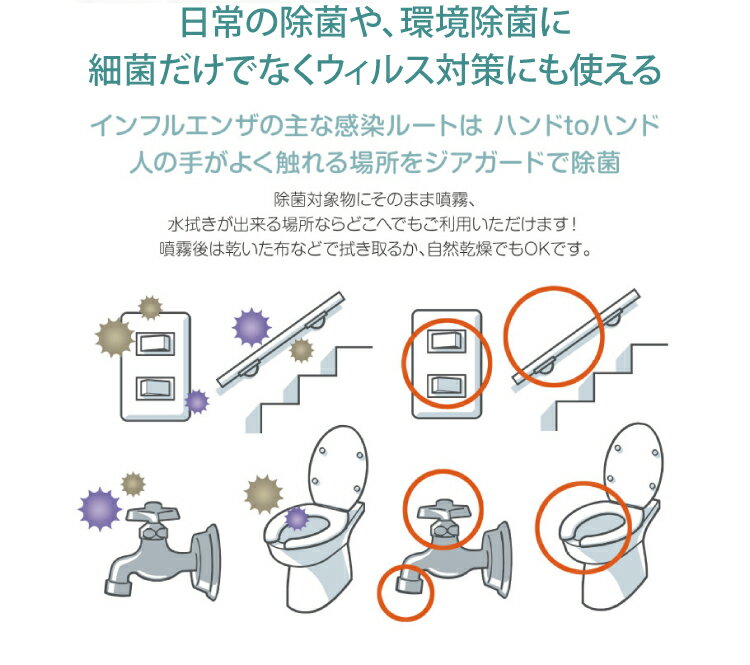 日常の除菌や、環境除菌に
細菌だけでなくウィルス対策にも使える

インフルエンザの主な感染ルートは ハンドtoハンド
人の手がよく触れる場所をジアガードで除菌

除菌対象物にそのまま噴霧、
水拭きが出来る場所ならどこへでもご利用いただけます！
噴霧後は乾いた布などで拭き取るか、自然乾燥でもOKです。