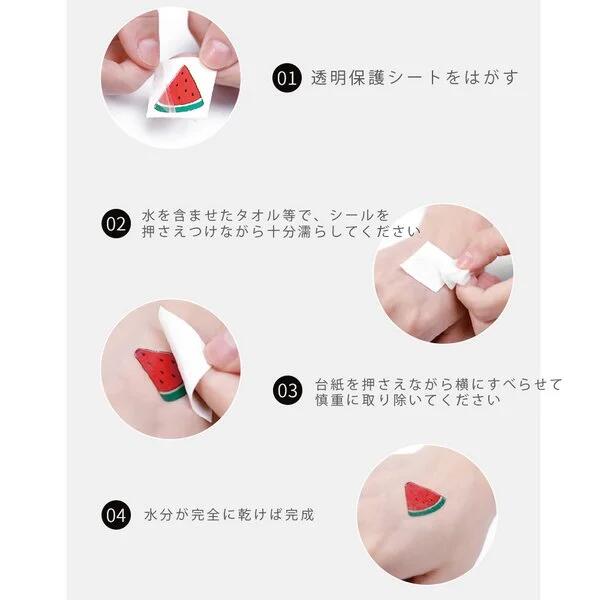 01 透明保護シートをはがす

02 水を含ませたタオル等で、シールを押さえつけながら十分濡らしてください

03 台紙を押さえながら横にすべらせて慎重に取り除いてください

04 水分が完全に乾けば完成