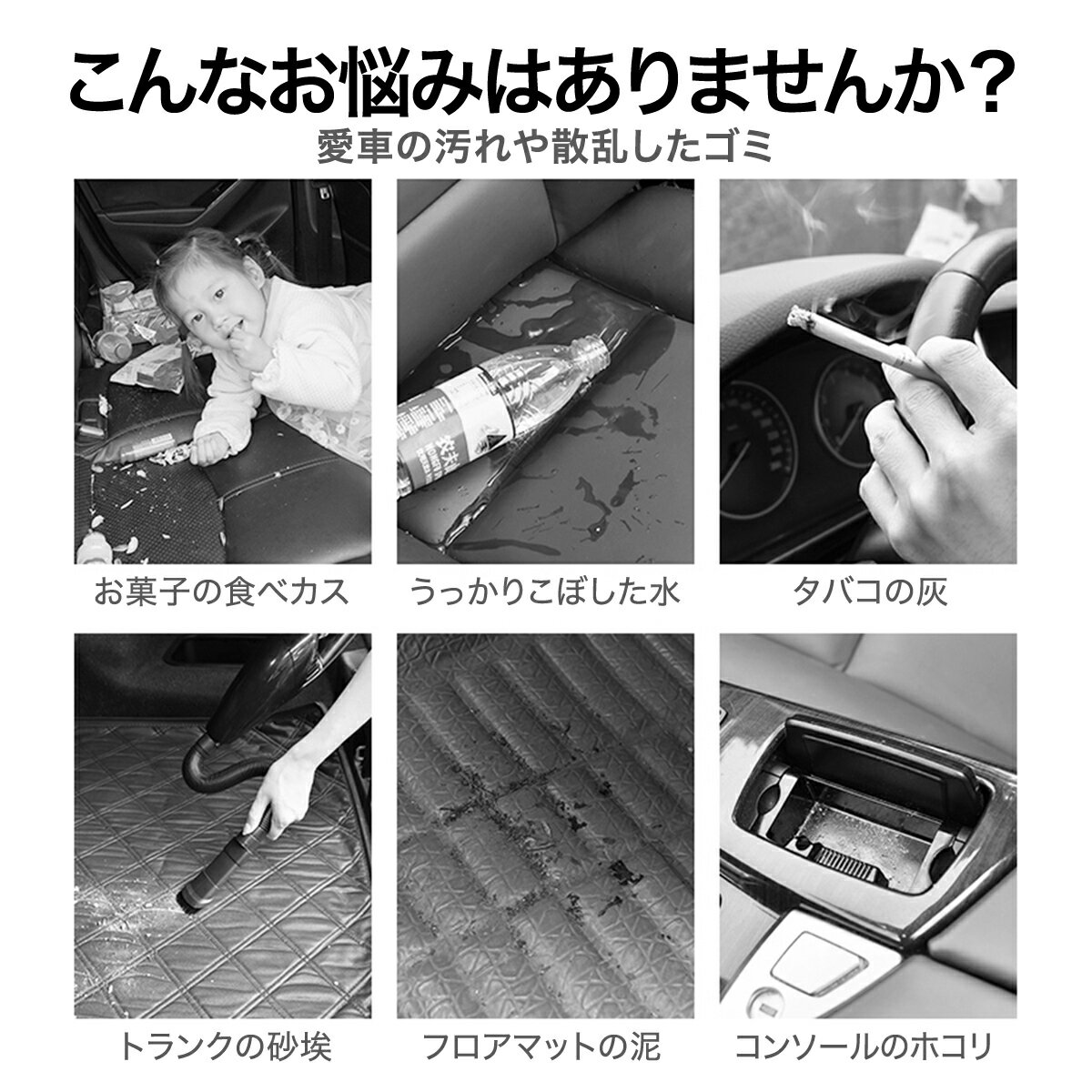 こんなお悩みはありませんか？
愛車の汚れや散乱したゴミ

お菓子の食べカス

うっかりこぼした水

タバコの灰

トランクの砂埃

フロアマットの泥

コンソールのホコリ