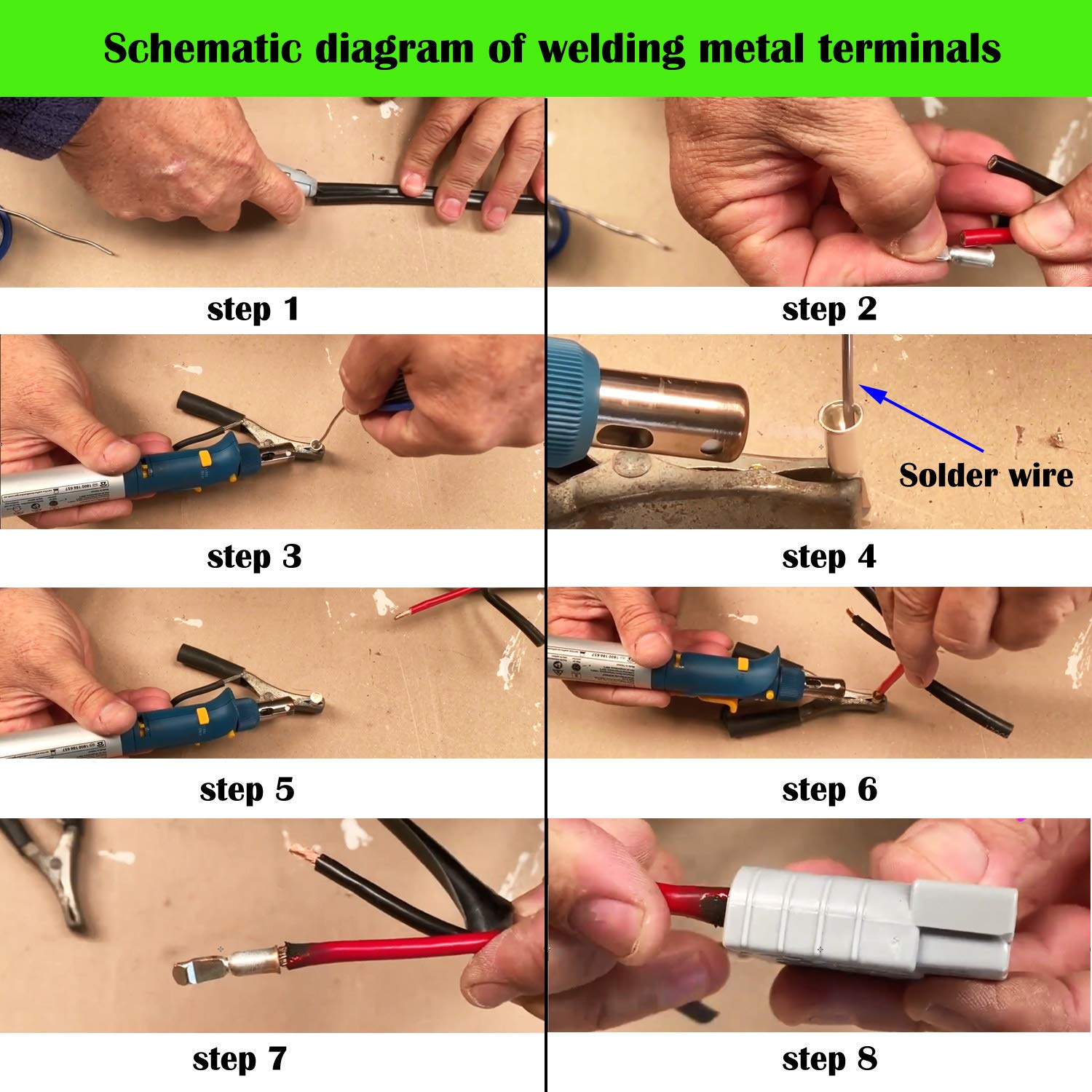 Schematic diagram of welding metal terminals

step 1

step 2

step 3

Solder wire

step 4

step 5

step 6

step 7

step 8