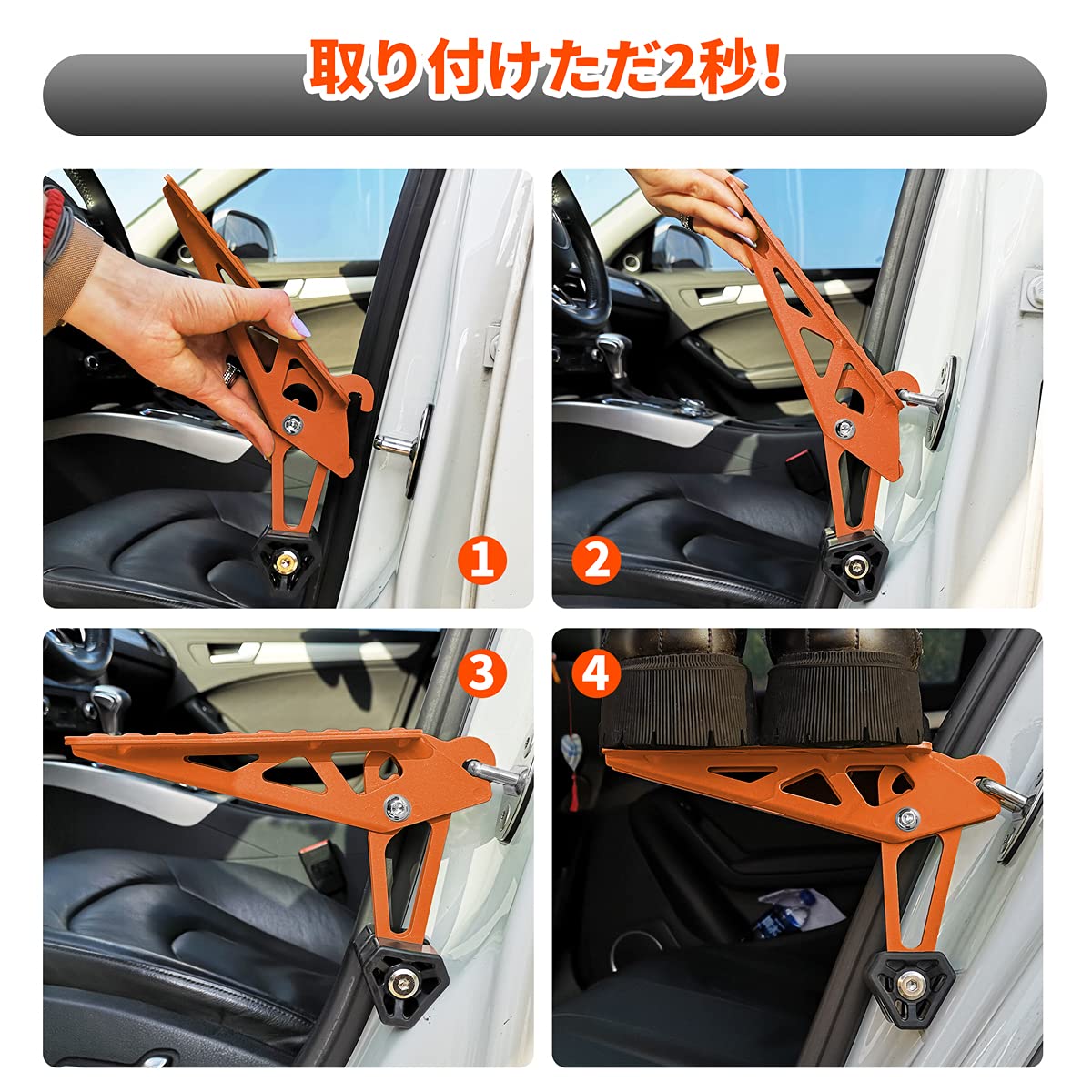 取り付けただ2秒！

1

2

3

4