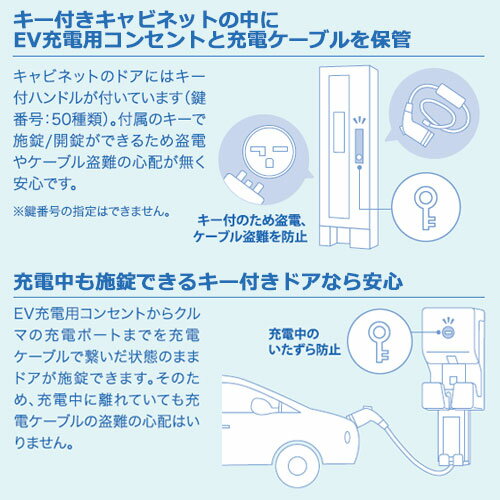 キー付きキャビネットの中に
EV充電用コンセントと充電ケーブルを保管

キャビネットのドアにはキー付ハンドルが付いています(鍵番号:50種類)。付属のキーで施錠/開錠ができるため盗電やケーブル盗難の心配が無く安心です。

※鍵番号の指定はできません。

キー付のため盗電、
ケーブル盗難を防止

充電中も施錠できるキー付きドアなら安心

EV充電用コンセントからクルマの充電ポートまでを充電ケーブルで繋いだ状態のままドアが施錠できます。そのため、充電中に離れていても充電ケーブルの盗難の心配はいりません。

充電中の
いたずら防止