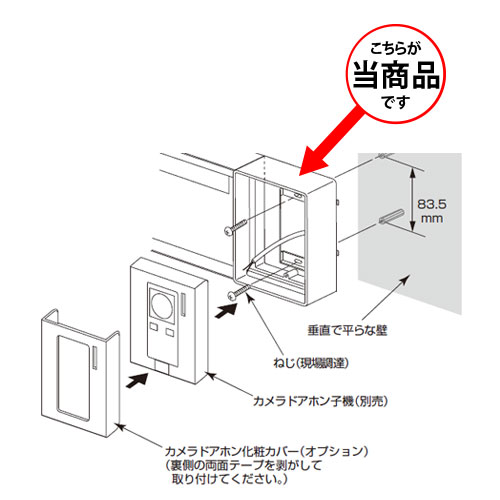 こちらが
当商品
です

83.5
mm

垂直で平らな壁

ねじ(現場調達)

カメラドアホン子機(別売)

カメラドアホン化粧カバー(オプション)
(裏側の両面テープを剥がして
取り付けてください。)