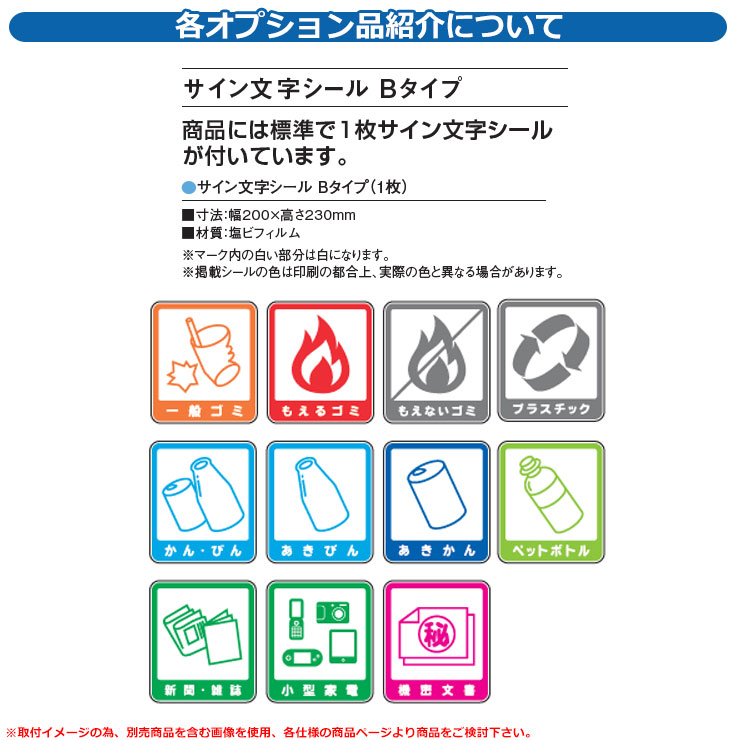 各オプション品紹介について

サイン文字シール Bタイプ

商品には標準で1枚サイン文字シールが付いています。

●サイン文字シール Bタイプ(1枚)

■寸法:幅200×高さ230mm
■材質:塩ビフィルム

※マーク内の白い部分は白になります。
※掲載シールの色は印刷の都合上、実際の色と異なる場合があります。

一般ゴミ

もえるゴミ

もえないゴミ

プラスチック

かん・びん

あきびん

あきかん

ペットボトル

新聞・雑誌

小型家電

秘

機密文書

※取付イメージの為、別売商品を含む画像を使用、各仕様の商品ページより商品をご検討下さい。