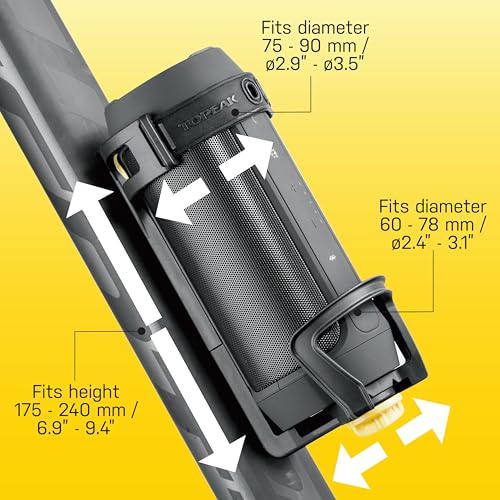 Fits diameter
75 - 90 mm /
ø2.9" - ø3.5"

TOPEAK

Fits diameter
60 - 78 mm /
ø2.4" - 3.1"

Fits height
175 - 240 mm /
6.9" - 9.4"