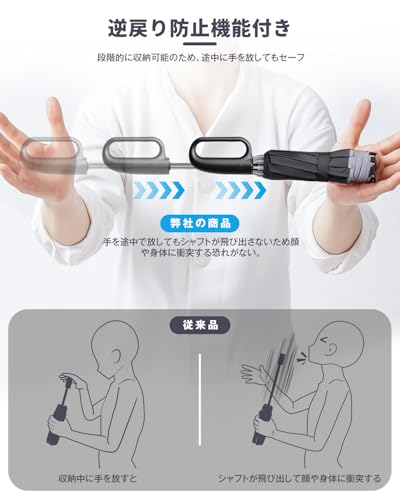 逆戻り防止機能付き

段階的に収納可能のため、途中に手を放してもセーフ

弊社の商品

手を途中で放してもシャフトが飛び出さないため顔や身体に衝突する恐れがない。

従来品

収納中に手を放すと

シャフトが飛び出して顔や身体に衝突する