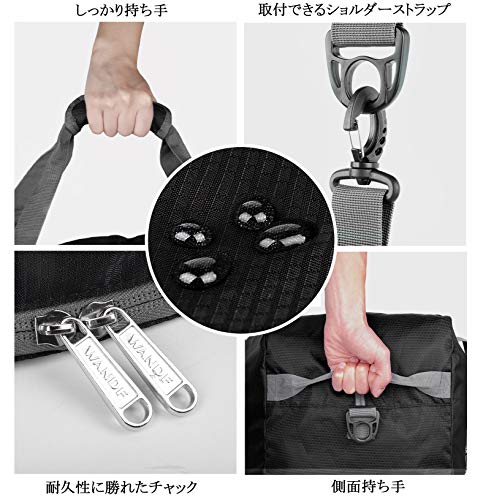 しっかり持ち手

取付できるショルダーストラップ

WANDF

WANDF

耐久性に勝れたチャック

側面持ち手