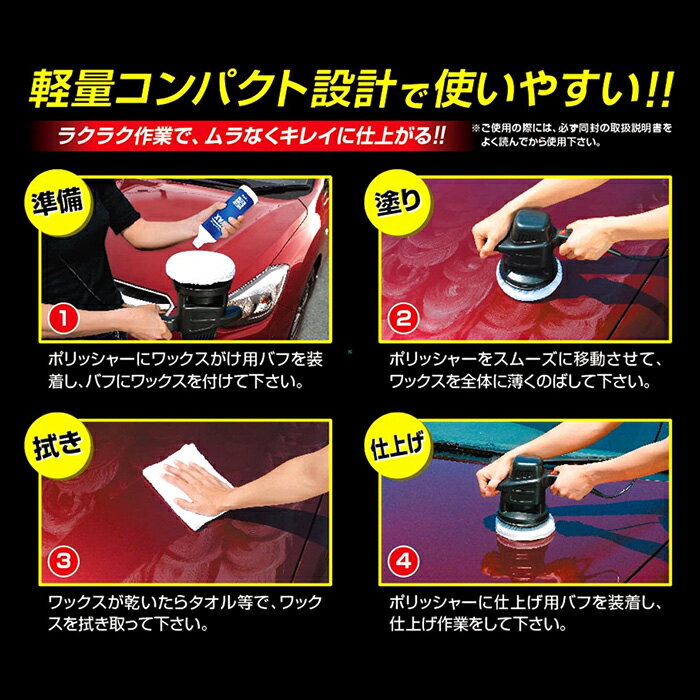 軽量コンパクト設計で使いやすい!!

ラクラク作業で、ムラなくキレイに仕上がる!!

※ご使用の際には、必ず同封の取扱説明書をよく読んでから使用下さい。

準備

1

ポリッシャーにワックスがけ用バフを装着し、バフにワックスを付けて下さい。

塗り

2

ポリッシャーをスムーズに移動させて、ワックスを全体に薄くのばして下さい。

拭き

3

ワックスが乾いたらタオル等で、ワックスを拭き取って下さい。

仕上げ

4

ポリッシャーに仕上げ用バフを装着し、仕上げ作業をして下さい。