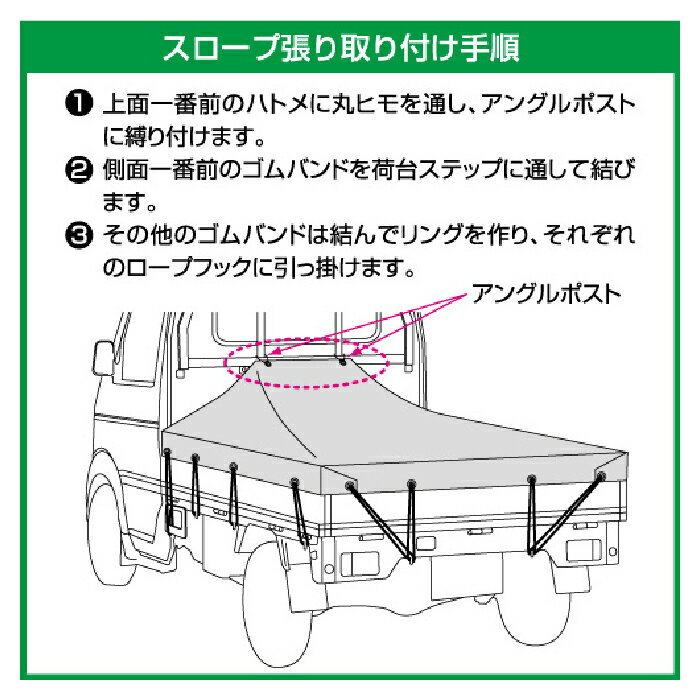 スロープ張り取り付け手順

❶ 上面一番前のハトメに丸ヒモを通し、アングルポストに縛り付けます。

❷ 側面一番前のゴムバンドを荷台ステップに通して結びます。

❸ その他のゴムバンドは結んでリングを作り、それぞれのロープフックに引っ掛けます。

アングルポスト