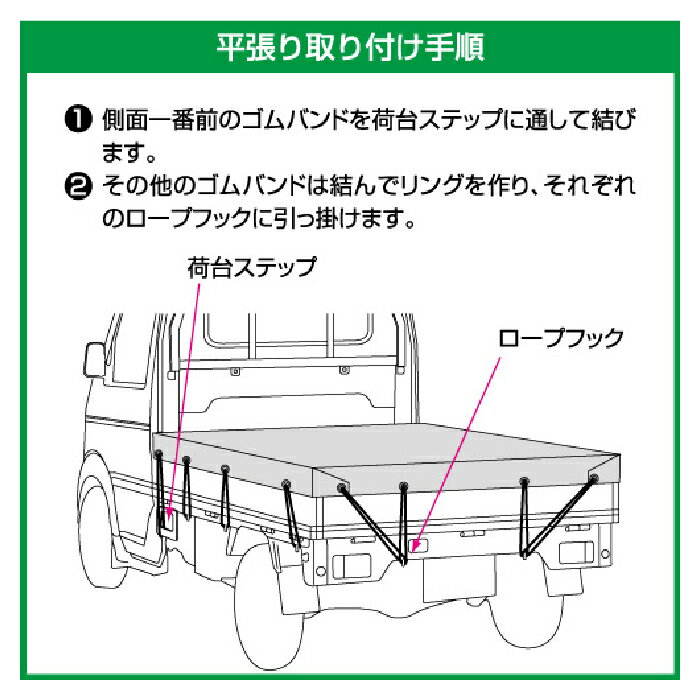 平張り取り付け手順

❶ 側面一番前のゴムバンドを荷台ステップに通して結びます。

❷ その他のゴムバンドは結んでリングを作り、それぞれのロープフックに引っ掛けます。

荷台ステップ

ロープフック