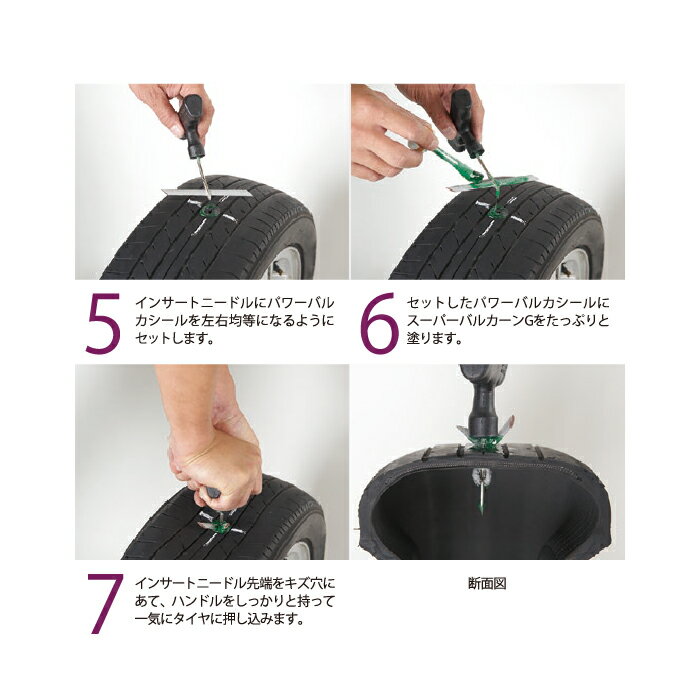 5 インサートニードルにパワーバルカシールを左右均等になるようにセットします。

6 セットしたパワーバルカシールにスーパーバルカーンGをたっぷりと塗ります。

7 インサートニードル先端をキズ穴にあて、ハンドルをしっかりと持って一気にタイヤに押し込みます。

断面図