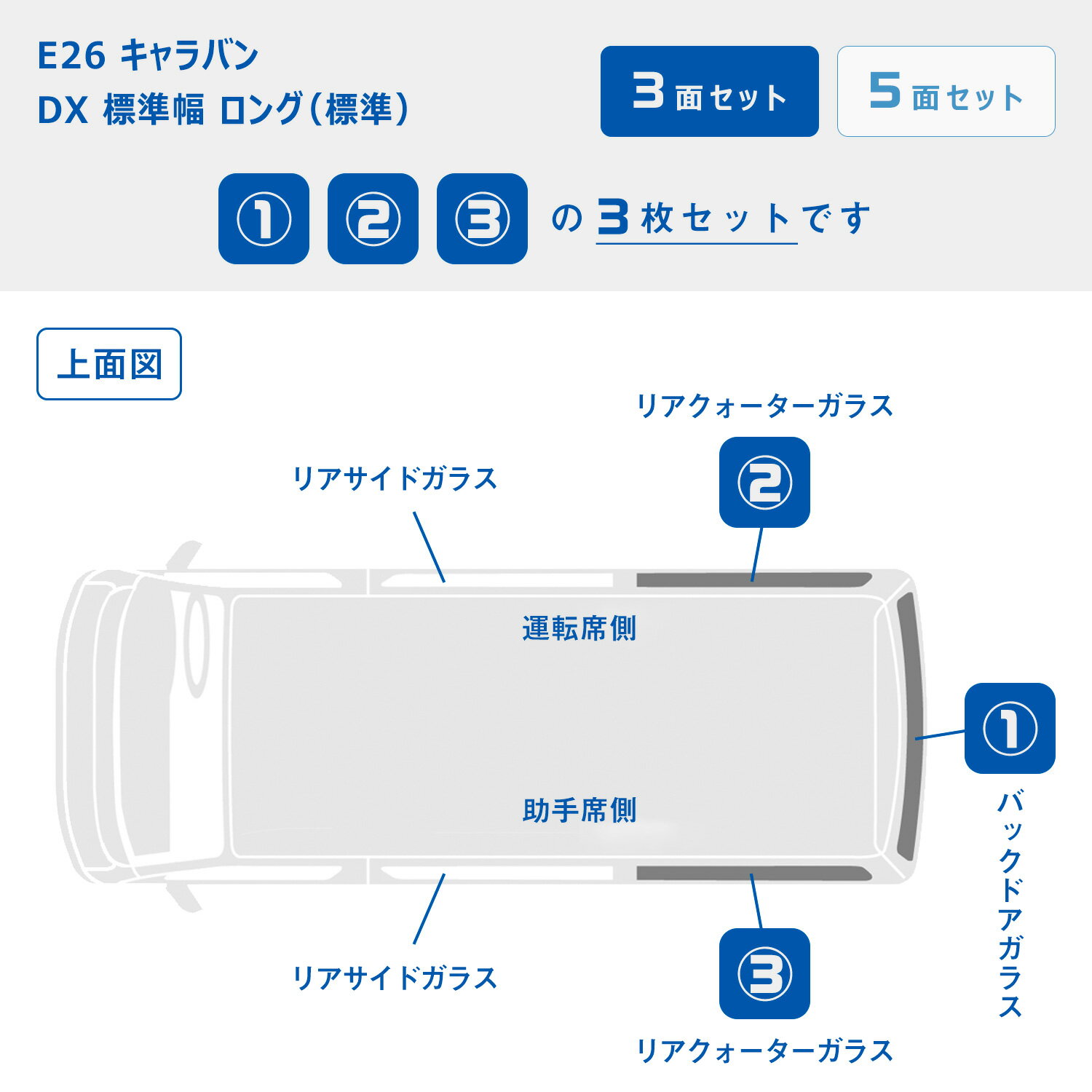 E26 キャラバン
DX 標準幅 ロング（標準）

3面セット

5面セット

① ② ③ の3枚セットです

上面図

リアクォーターガラス

②

リアサイドガラス

運転席側

①

バックドアガラス

助手席側

リアサイドガラス

③

リアクォーターガラス