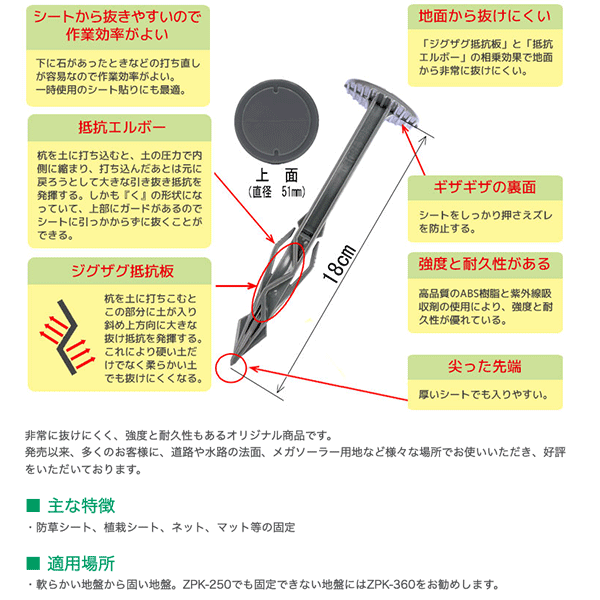 シートから抜きやすいので作業効率がよい

下に石があったときなどの打ち直しが容易なので作業効率がよい。
一時使用のシート貼りにも最適。

抵抗エルボー

杭を土に打ち込むと、土の圧力で内側に縮まり、打ち込んだあとは元に戻ろうとして大きな引き抜き抵抗を発揮する。しかも『く』の形状になっていて、上部にガードがあるのでシートに引っかからずに抜くことができる。

ジグザグ抵抗板

杭を土に打ちこむとこの部分に土が入り斜め上方向に大きな抜け抵抗を発揮する。これにより硬い土だけでなく柔らかい土でも抜けにくくなる。

上　面
(直径　51㎜)

18cm

地面から抜けにくい

「ジグザグ抵抗板」と「抵抗エルボー」の相乗効果で地面から非常に抜けにくい。

ギザギザの裏面

シートをしっかり押さえズレを防止する。

強度と耐久性がある

高品質のABS樹脂と紫外線吸収剤の使用により、強度と耐久性が優れている。

尖った先端

厚いシートでも入りやすい。

非常に抜けにくく、強度と耐久性もあるオリジナル商品です。
発売以来、多くのお客様に、道路や水路の法面、メガソーラー用地など様々な場所でお使いいただき、好評をいただいております。

■ 主な特徴

・防草シート、植栽シート、ネット、マット等の固定

■ 適用場所

・軟らかい地盤から固い地盤。ZPK-250でも固定できない地盤にはZPK-360をお勧めします。