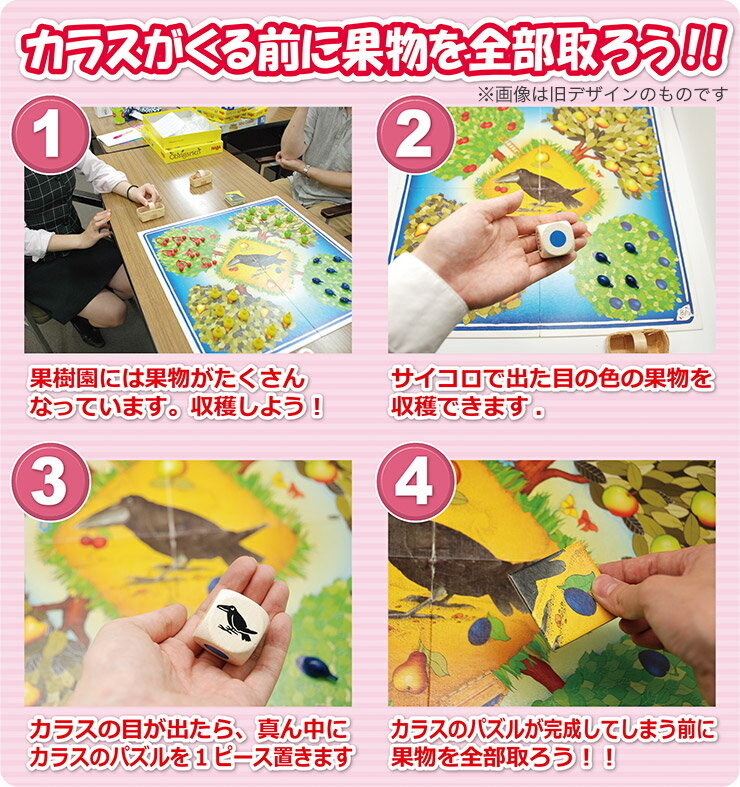 カラスがくる前に果物を全部取ろう!!

※画像は旧デザインのものです

1

果樹園には果物がたくさんなっています。収穫しよう！

2

サイコロで出た目の色の果物を収穫できます．

3

カラスの目が出たら、真ん中にカラスのパズルを１ピース置きます

4

カラスのパズルが完成してしまう前に果物を全部取ろう！！