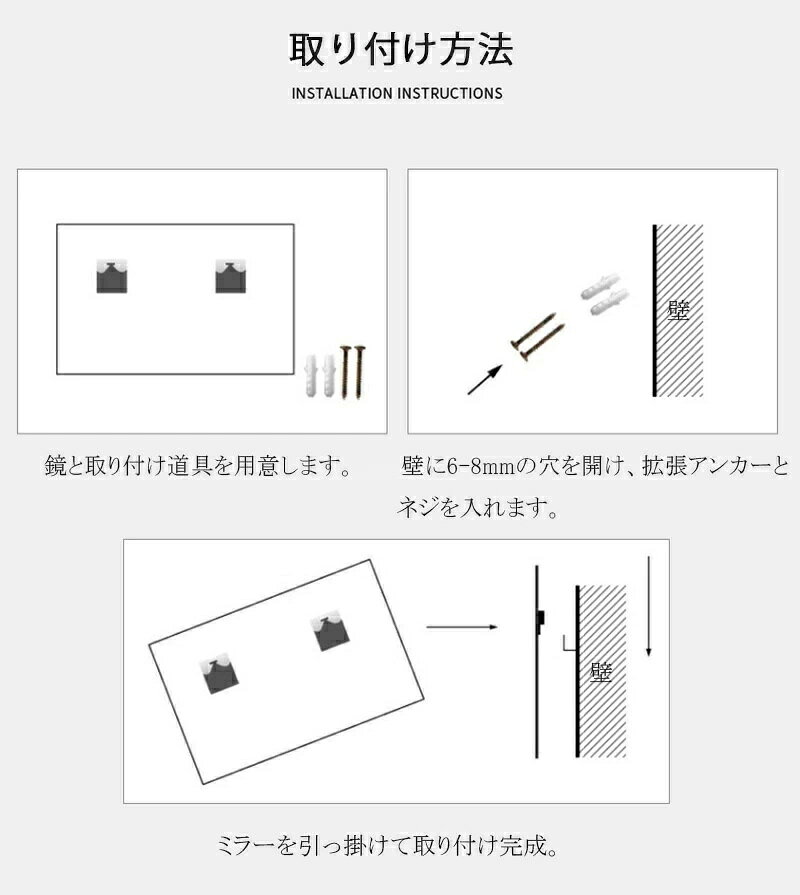 取り付け方法

INSTALLATION INSTRUCTIONS

壁

鏡と取り付け道具を用意します。

壁に6-8mmの穴を開け、拡張アンカーとネジを入れます。

壁

ミラーを引っ掛けて取り付け完成。