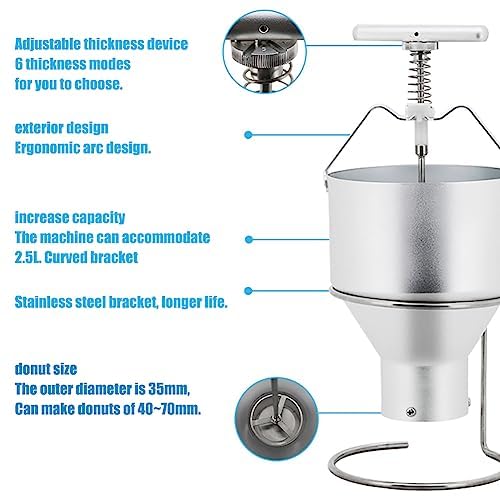 Adjustable thickness device
6 thickness modes
for you to choose.

exterior design
Ergonomic arc design.

increase capacity
The machine can accommodate
2.5L. Curved bracket

Stainless steel bracket, longer life.

donut size
The outer diameter is 35mm,
Can make donuts of 40~70mm.