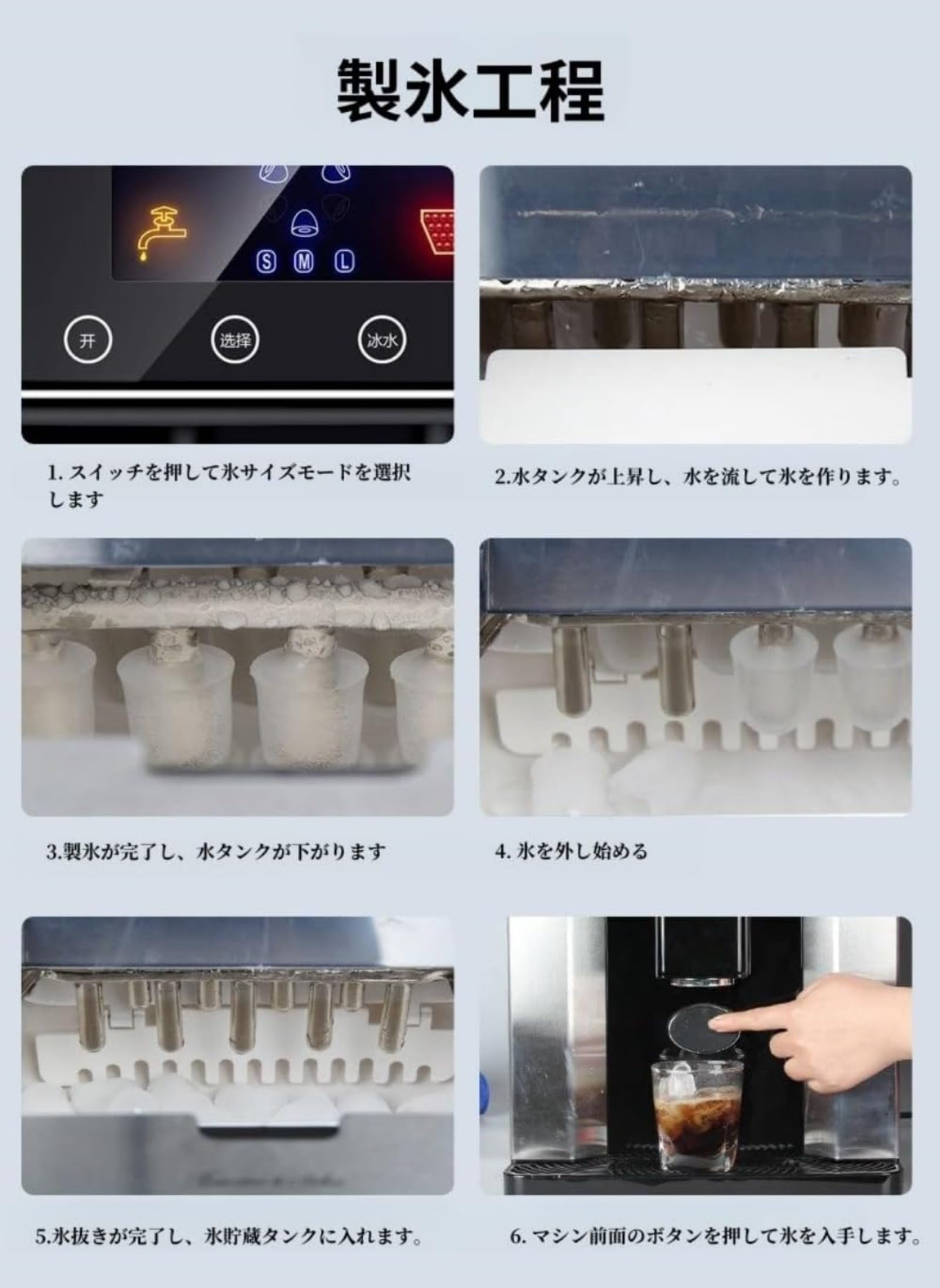 製氷工程

S M L

开 选择 冰水

1. スイッチを押して氷サイズモードを選択します

2.水タンクが上昇し、水を流して氷を作ります。

3.製氷が完了し、水タンクが下がります

4. 氷を外し始める

5.氷抜きが完了し、氷貯蔵タンクに入れます。

6. マシン前面のボタンを押して氷を入手します。