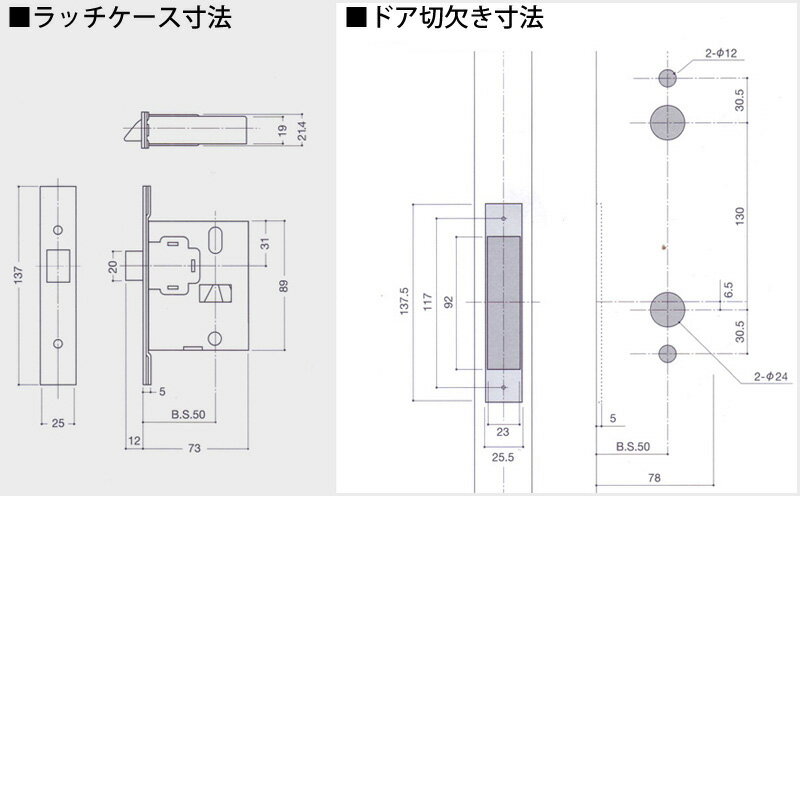 ■ラッチケース寸法

19
21.4
137
20
31
89
5
25
B.S.50
12
73

■ドア切欠き寸法

2-φ12
30.5
130
6.5
30.5
2-φ24
137.5
117
92
23
25.5
5
B.S.50
78