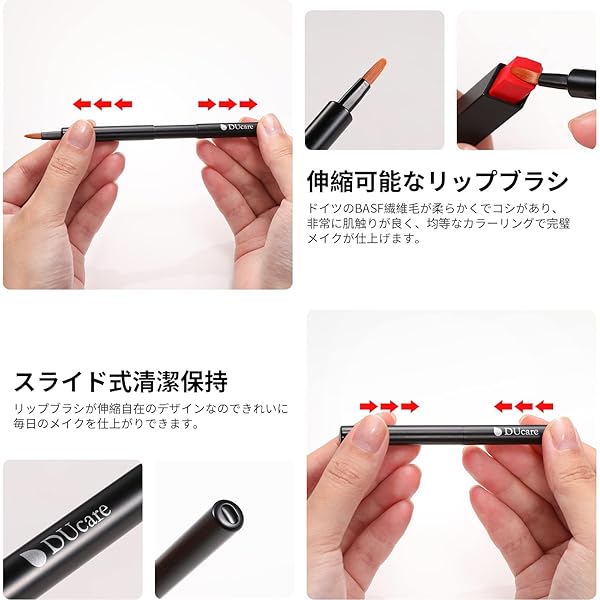 DUcare

伸縮可能なリップブラシ

ドイツのBASF繊維毛が柔らかくでコシがあり、非常に肌触りが良く、均等なカラーリングで完璧メイクが仕上げます。

スライド式清潔保持

リップブラシが伸縮自在のデザインなのできれいに毎日のメイクを仕上がりできます。

DUcare

DUcare