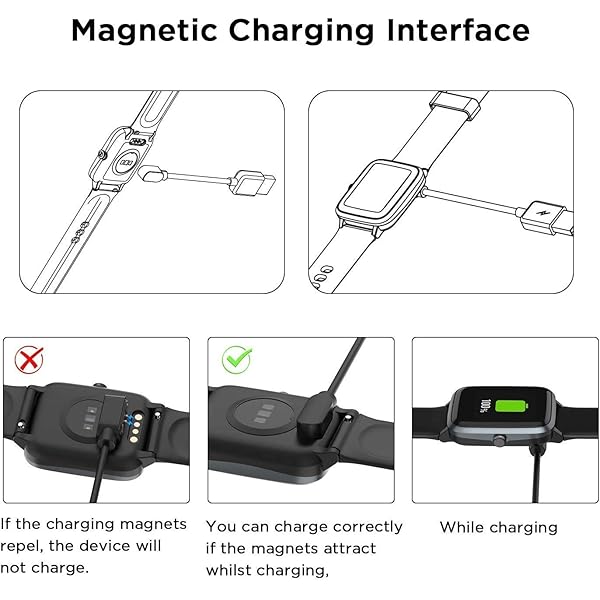 Magnetic Charging Interface

100%

If the charging magnets repel, the device will not charge.

You can charge correctly if the magnets attract whilst charging,

While charging