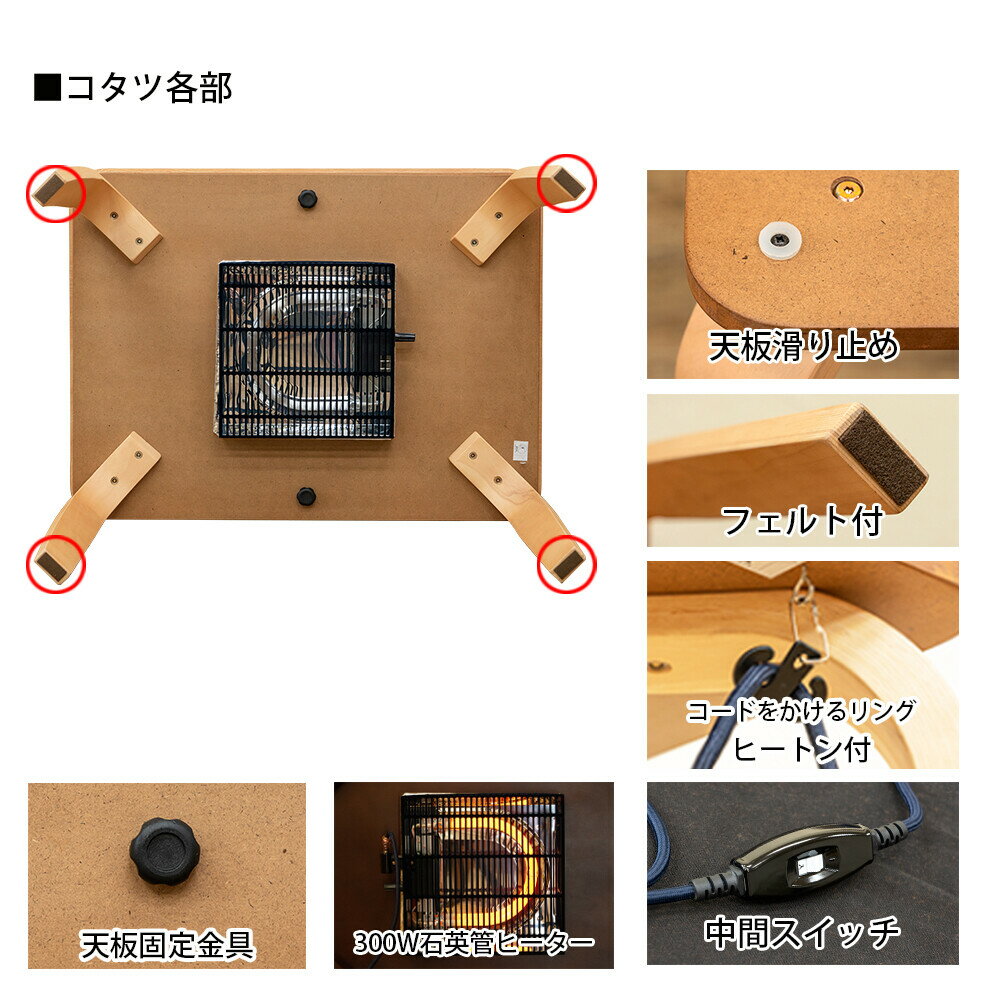 ■コタツ各部

天板滑り止め

フェルト付

コードをかけるリング
ヒートン付

天板固定金具

300W石英管ヒーター

中間スイッチ