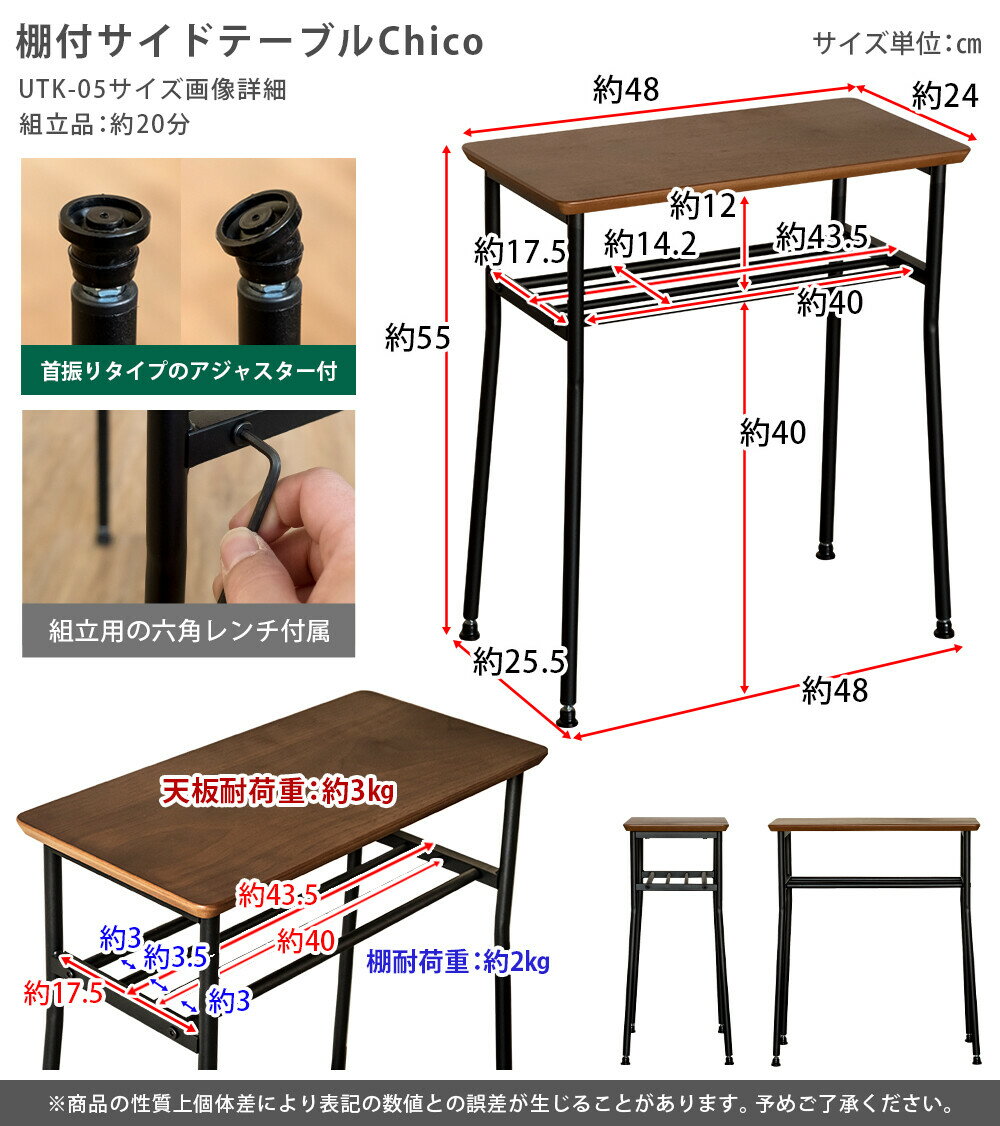 棚付サイドテーブルChico
サイズ単位:cm
UTK-05サイズ画像詳細
組立品:約20分

首振りタイプのアジャスター付

組立用の六角レンチ付属

約48
約24
約12
約17.5
約14.2
約43.5
約40
約55
約40
約25.5
約48

天板耐荷重:約3kg
約43.5
約40
約3
約3.5
約3
約17.5
棚耐荷重:約2kg

※商品の性質上個体差により表記の数値との誤差が生じることがあります。予めご了承ください。