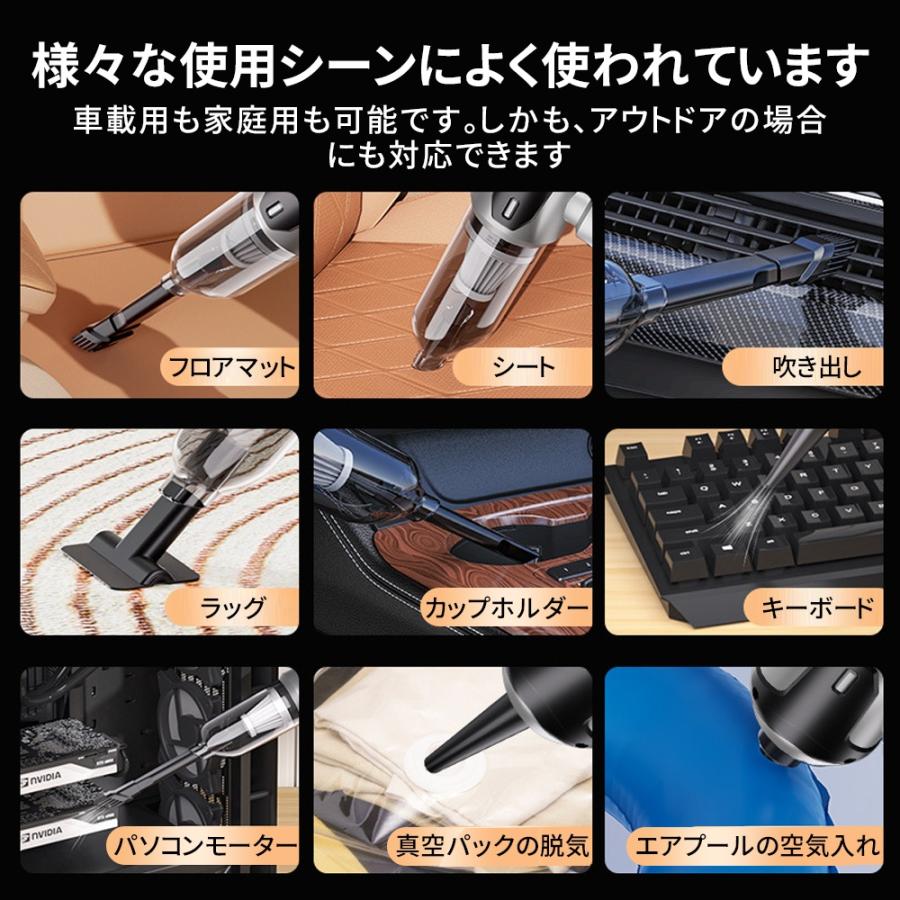 様々な使用シーンによく使われています

車載用も家庭用も可能です。しかも、アウトドアの場合にも対応できます

フロアマット

シート

吹き出し

ラッグ

カップホルダー

キーボード

NVIDIA

NVIDIA

パソコンモーター

真空パックの脱気

エアプールの空気入れ