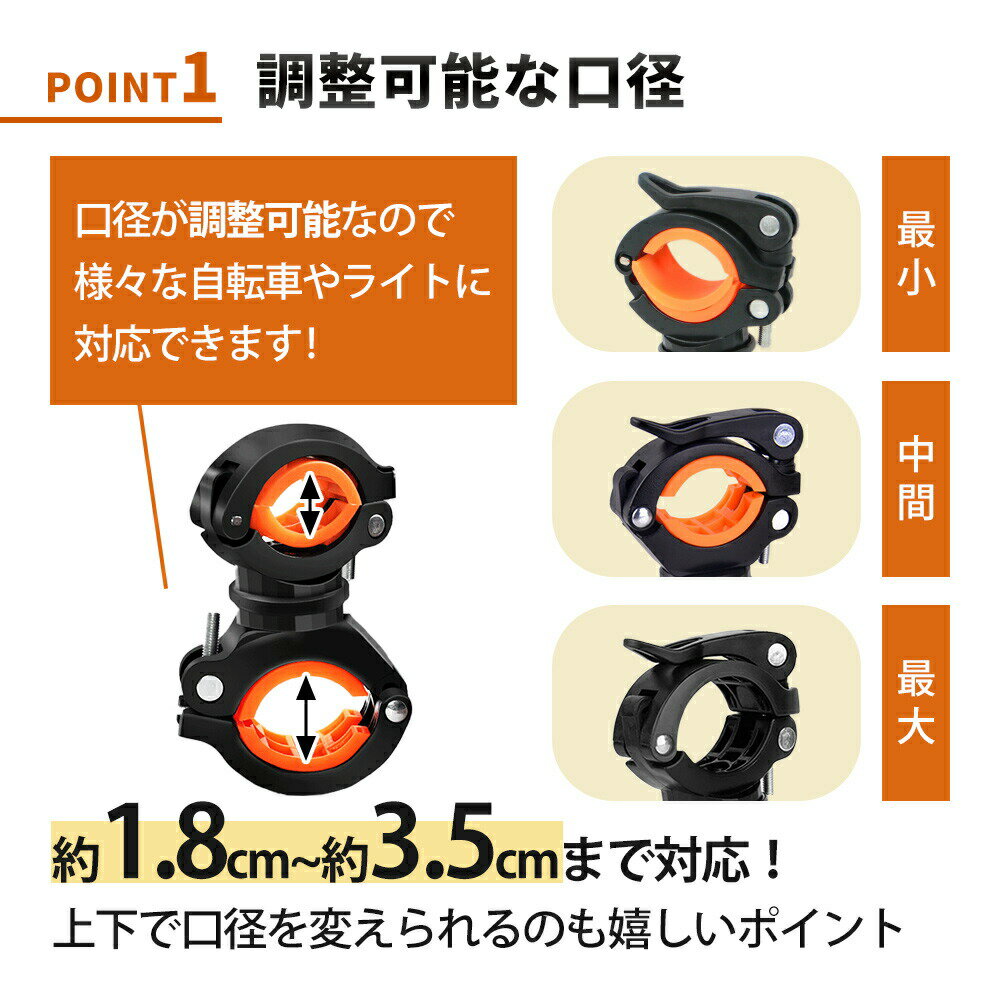 POINT1 調整可能な口径

口径が調整可能なので様々な自転車やライトに対応できます！

最小

中間

最大

約1.8cm~約3.5cmまで対応！

上下で口径を変えられるのも嬉しいポイント