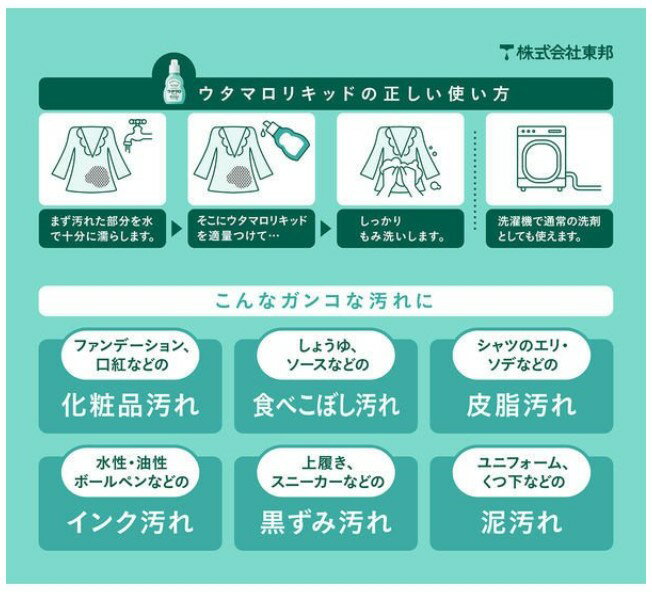 株式会社東邦

ウタマロリキッドの正しい使い方

まず汚れた部分を水で十分に濡らします。

そこにウタマロリキッドを適量つけて…

しっかりもみ洗いします。

洗濯機で通常の洗剤としても使えます。

こんなガンコな汚れに

ファンデーション、口紅などの
化粧品汚れ

しょうゆ、ソースなどの
食べこぼし汚れ

シャツのエリ・ソデなどの
皮脂汚れ

水性・油性ボールペンなどの
インク汚れ

上履き、スニーカーなどの
黒ずみ汚れ

ユニフォーム、くつ下などの
泥汚れ