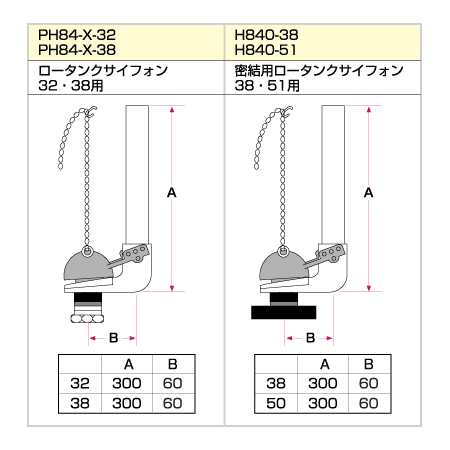 PH84-X-32
PH84-X-38

ロータンクサイフォン
32・38用

A

B

| | A | B |
|---|---|---|
| 32 | 300 | 60 |
| 38 | 300 | 60 |

H840-38
H840-51

密結用ロータンクサイフォン
38・51用

A

B

| | A | B |
|---|---|---|
| 38 | 300 | 60 |
| 50 | 300 | 60 |